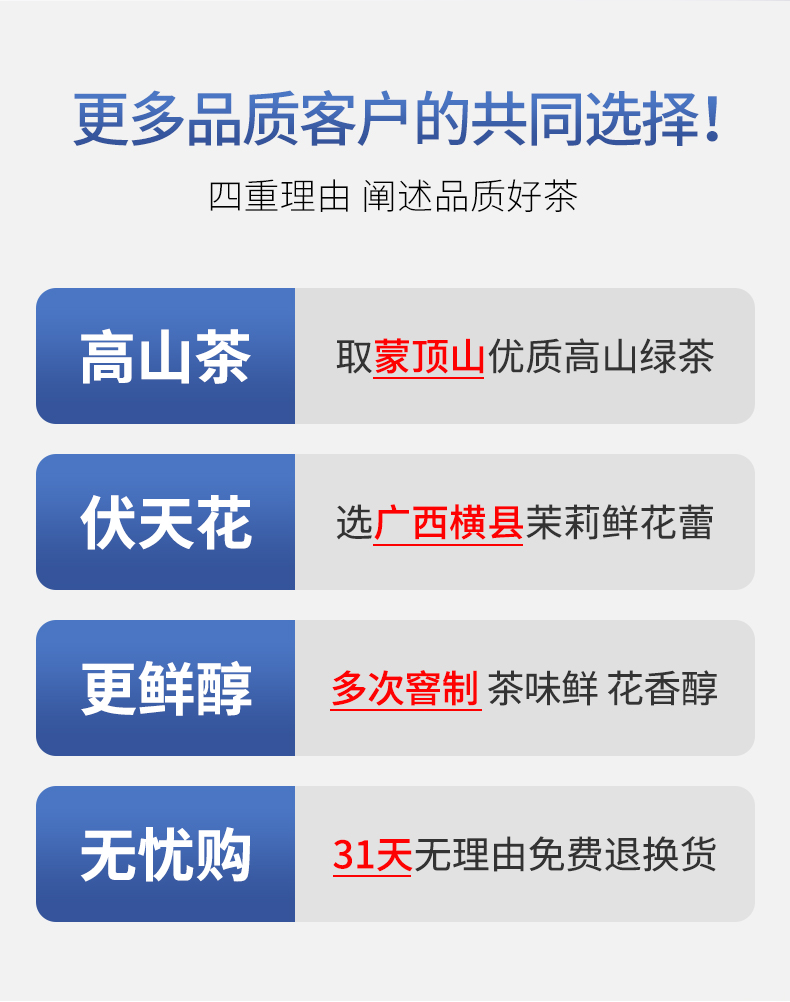 更多品质客户的共同选择!

四重理由 阐述品质好茶

高山茶

取蒙顶山优质高山绿茶

伏天花

选广西横县茉莉鲜花蕾

更鲜醇

多次窨制 茶味鲜 花香醇

无忧购

31天无理由免费退换货