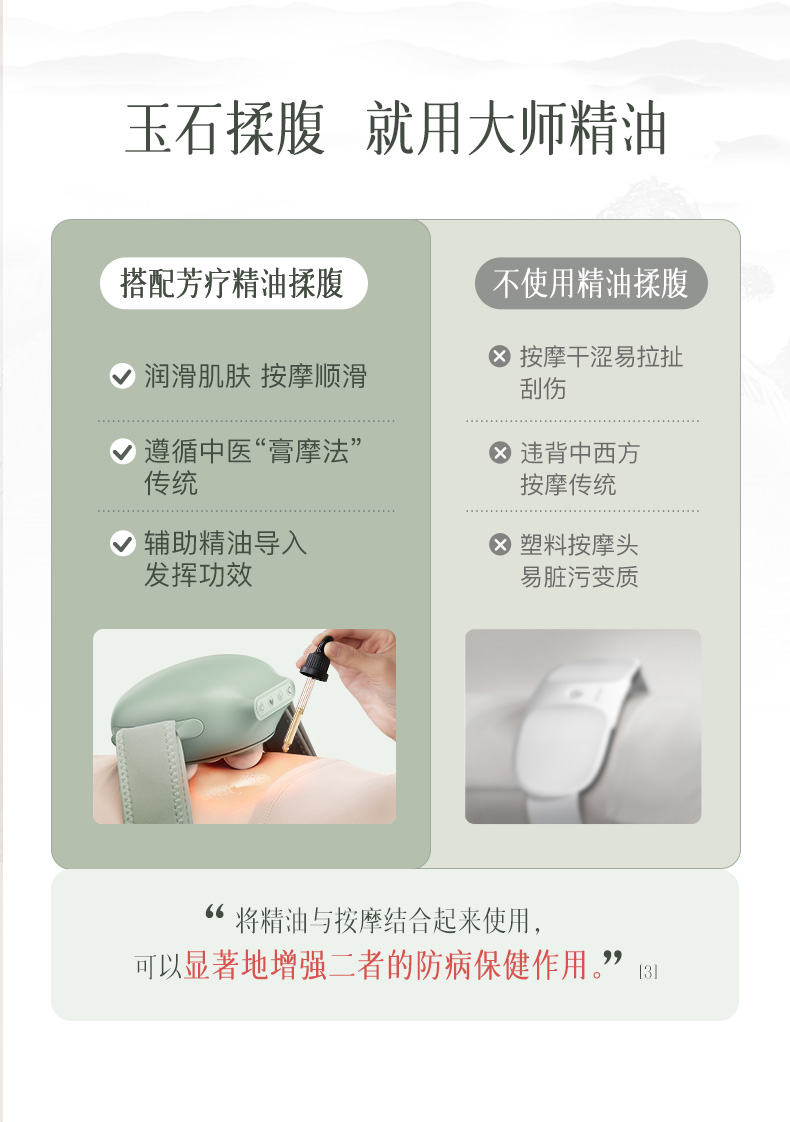 玉石揉腹 就用大师精油

搭配芳疗精油揉腹

润滑肌肤 按摩顺滑

遵循中医“膏摩法”传统

辅助精油导入发挥功效

不使用精油揉腹

按摩干涩易拉扯刮伤

违背中西方按摩传统

塑料按摩头易脏污变质

“将精油与按摩结合起来使用，可以显著地增强二者的防病保健作用。”[3]