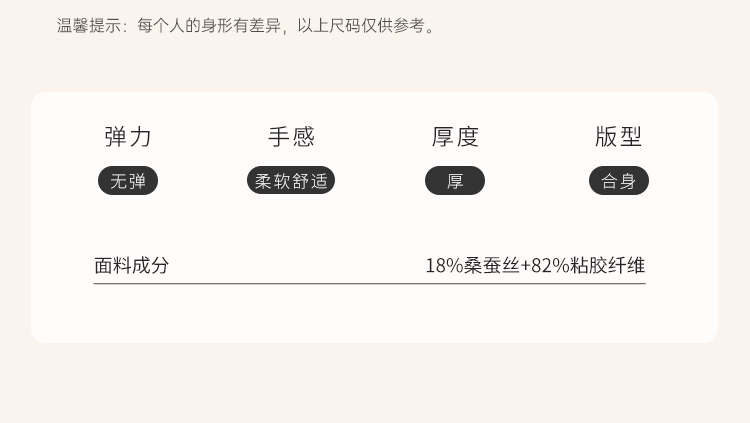 温馨提示：每个人的身形有差异，以上尺码仅供参考。

弹力
无弹

手感
柔软舒适

厚度
厚

版型
合身

面料成分 18%桑蚕丝+82%粘胶纤维