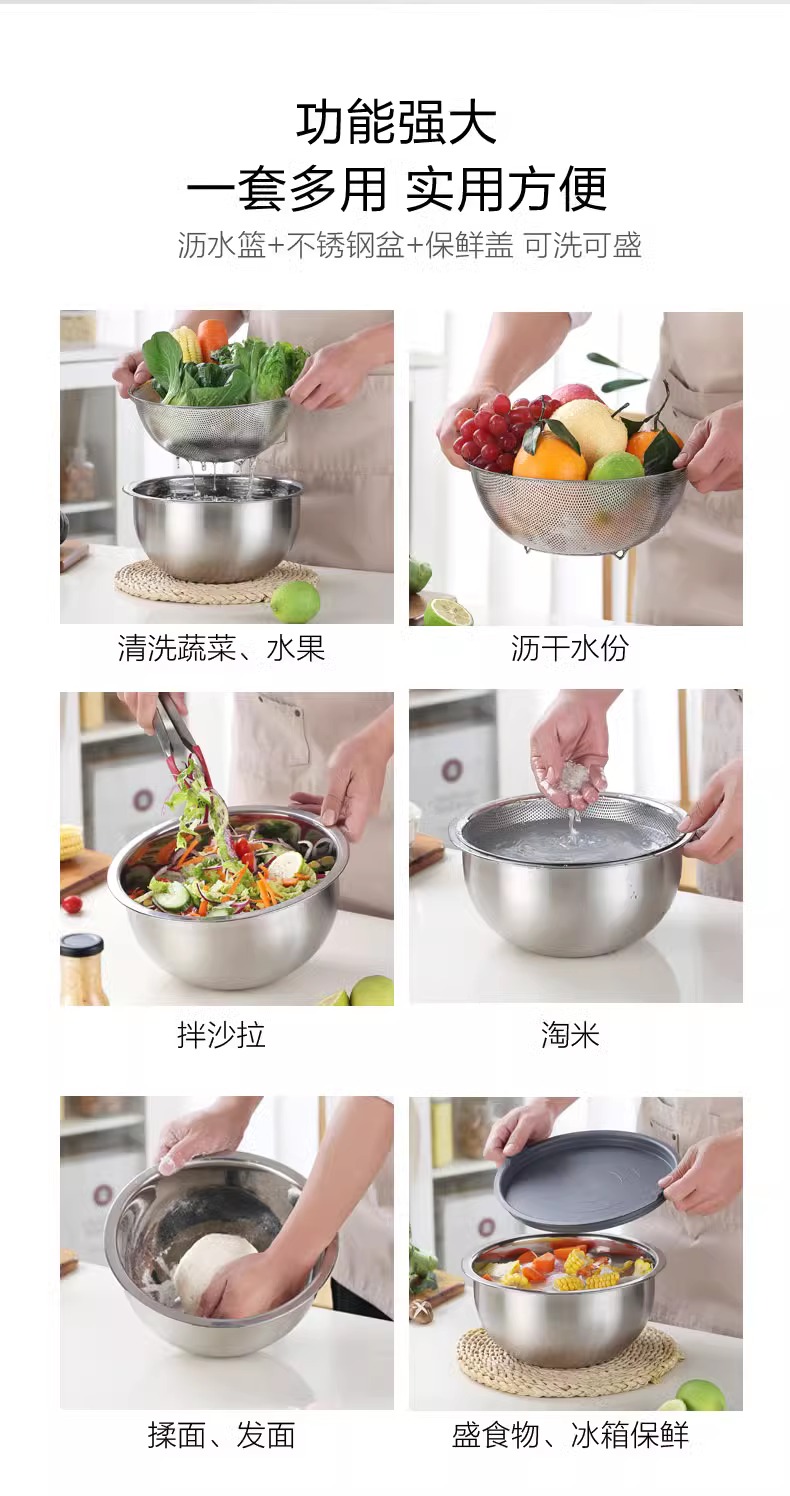 功能强大
一套多用 实用方便
沥水篮+不锈钢盆+保鲜盖 可洗可盛

清洗蔬菜、水果

沥干水份

拌沙拉

淘米

揉面、发面

盛食物、冰箱保鲜