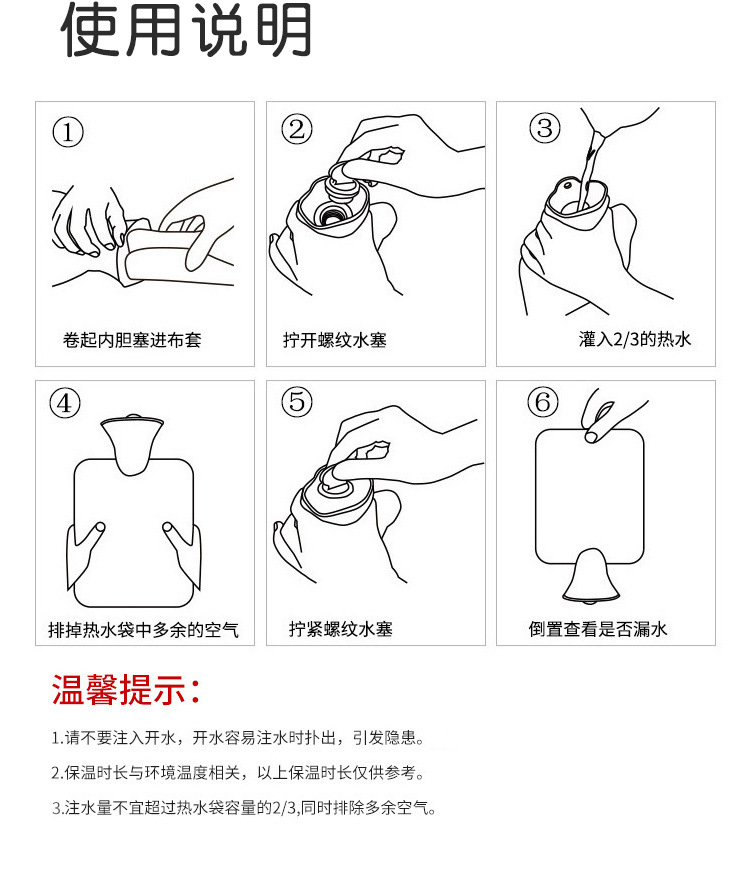 使用说明

①

卷起内胆塞进布套

②

拧开螺纹水塞

③

灌入2/3的热水

④

排掉热水袋中多余的空气

⑤

拧紧螺纹水塞

⑥

倒置查看是否漏水

温馨提示：

1.请不要注入开水，开水容易注水时扑出，引发隐患。

2.保温时长与环境温度相关，以上保温时长仅供参考。

3.注水量不宜超过热水袋容量的2/3,同时排除多余空气。