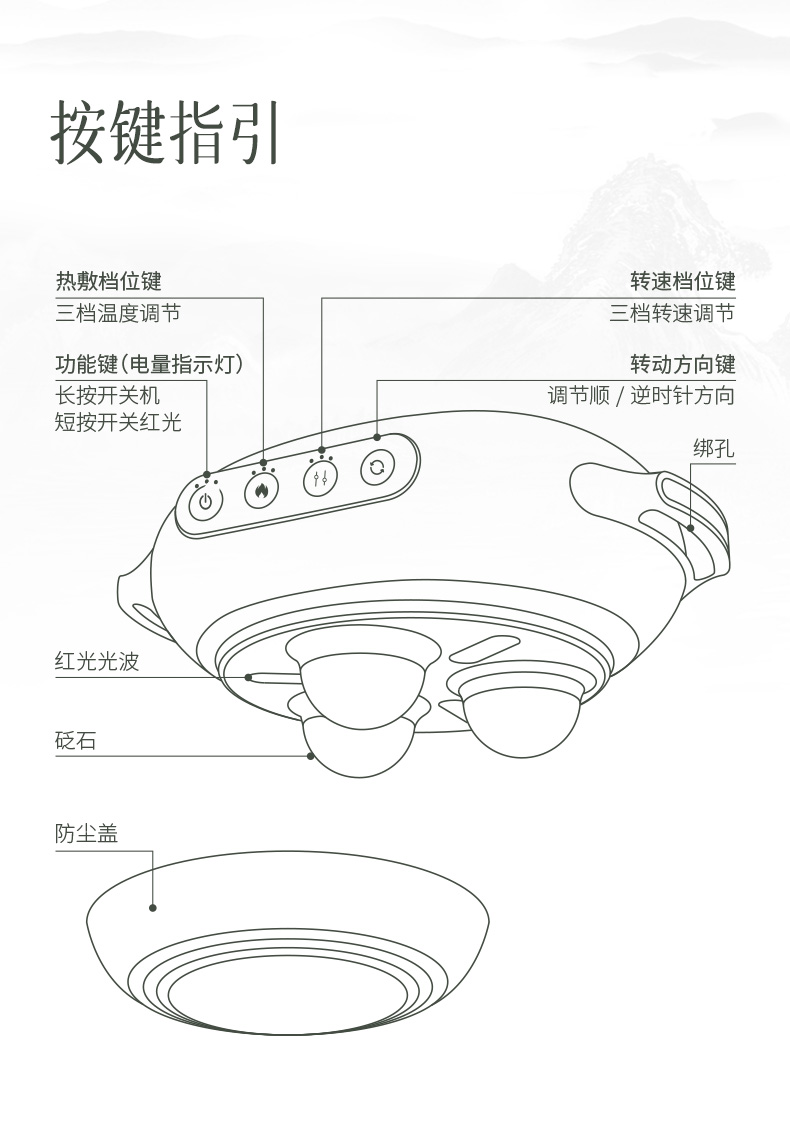 按键指引

热敷档位键
三档温度调节

功能键(电量指示灯)
长按开关机
短按开关红光

转速档位键
三档转速调节

转动方向键
调节顺 / 逆时针方向

绑孔

红光光波

砭石

防尘盖