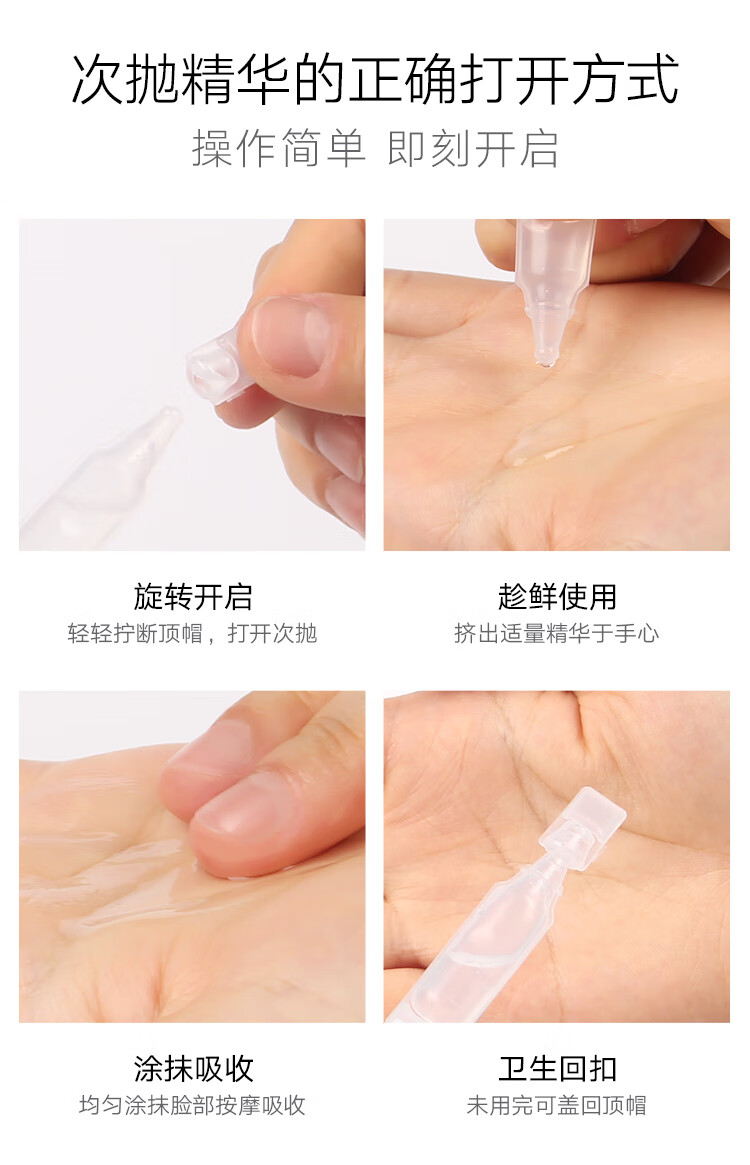 次抛精华的正确打开方式
操作简单 即刻开启

旋转开启
轻轻拧断顶帽，打开次抛

趁鲜使用
挤出适量精华于手心

涂抹吸收
均匀涂抹脸部按摩吸收

卫生回扣
未用完可盖回顶帽