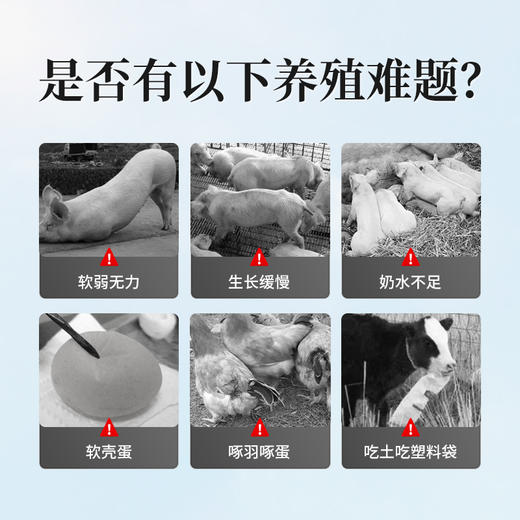 是否有以下养殖难题?

软弱无力

生长缓慢

奶水不足

软壳蛋

啄羽啄蛋

吃土吃塑料袋