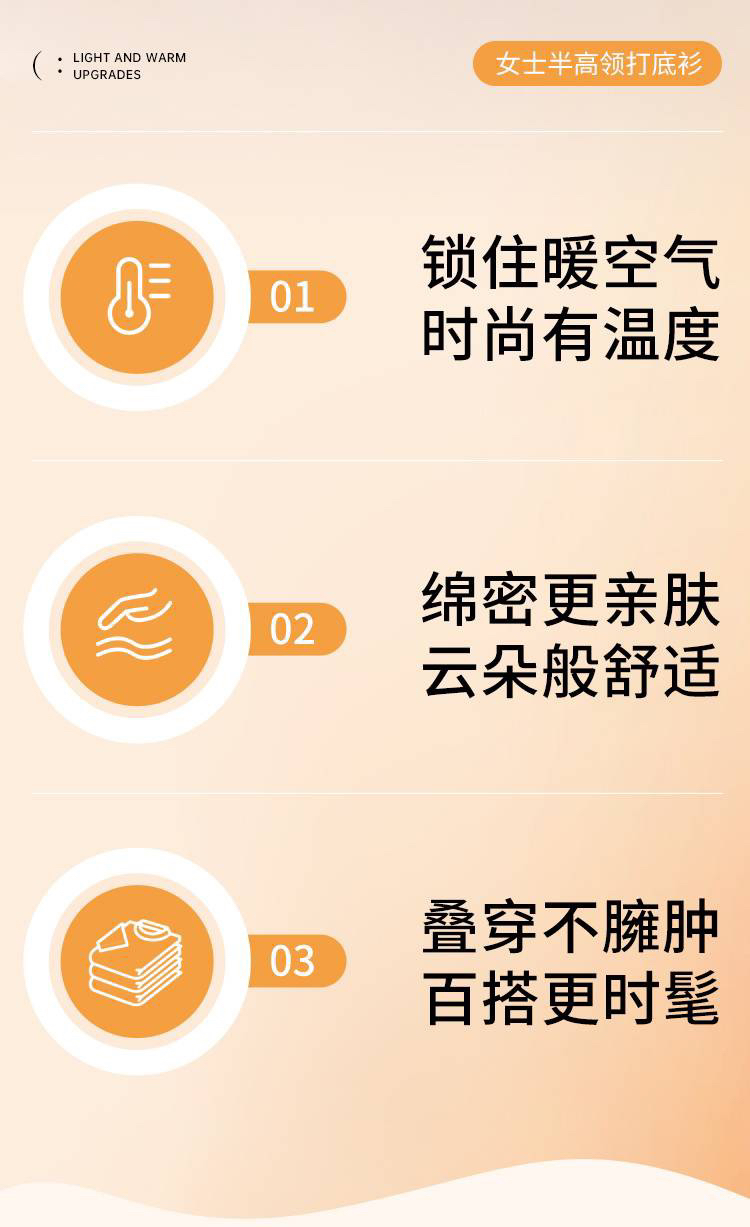 LIGHT AND WARM
UPGRADES

女士半高领打底衫

01

锁住暖空气
时尚有温度

02

绵密更亲肤
云朵般舒适

03

叠穿不臃肿
百搭更时髦