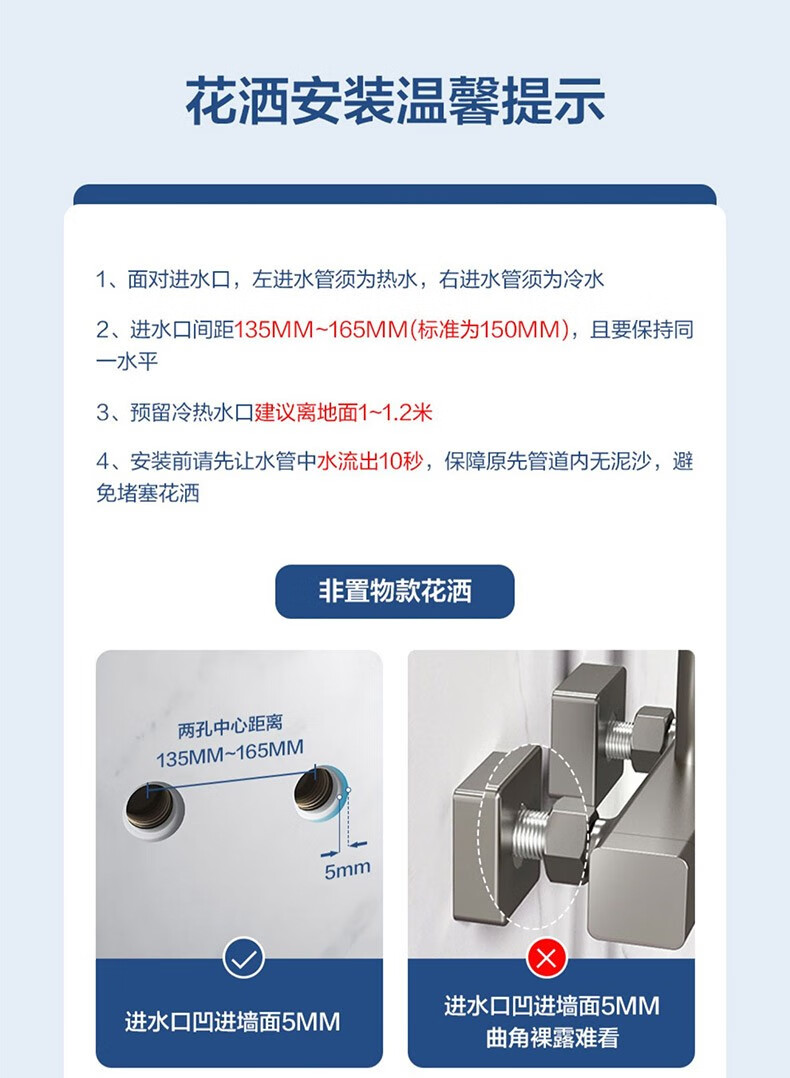 花洒安装温馨提示

1、面对进水口，左进水管须为热水，右进水管须为冷水

2、进水口间距135MM~165MM(标准为150MM)，且要保持同一水平

3、预留冷热水口建议离地面1~1.2米

4、安装前请先让水管中水流出10秒，保障原先管道内无泥沙，避免堵塞花洒

非置物款花洒

两孔中心距离
135MM~165MM

5mm

进水口凹进墙面5MM

进水口凹进墙面5MM
曲角裸露难看