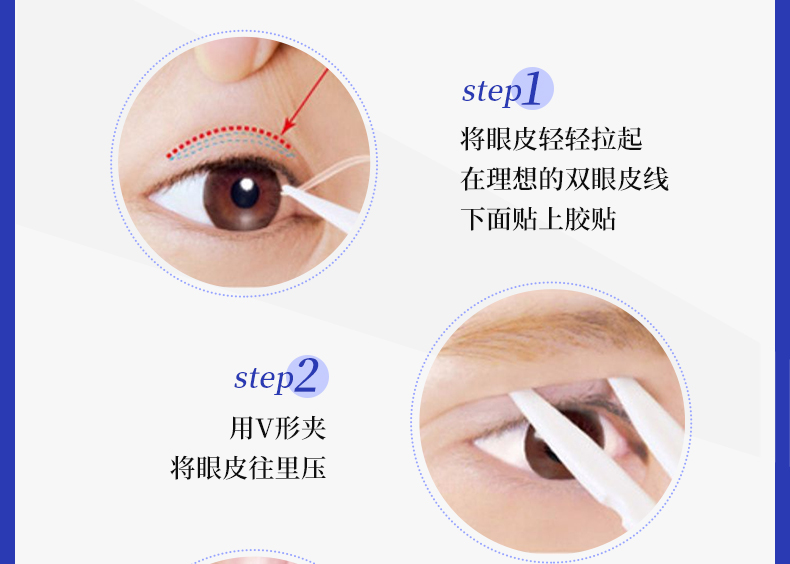 step1
将眼皮轻轻拉起
在理想的双眼皮线
下面贴上胶贴

step2
用V形夹
将眼皮往里压