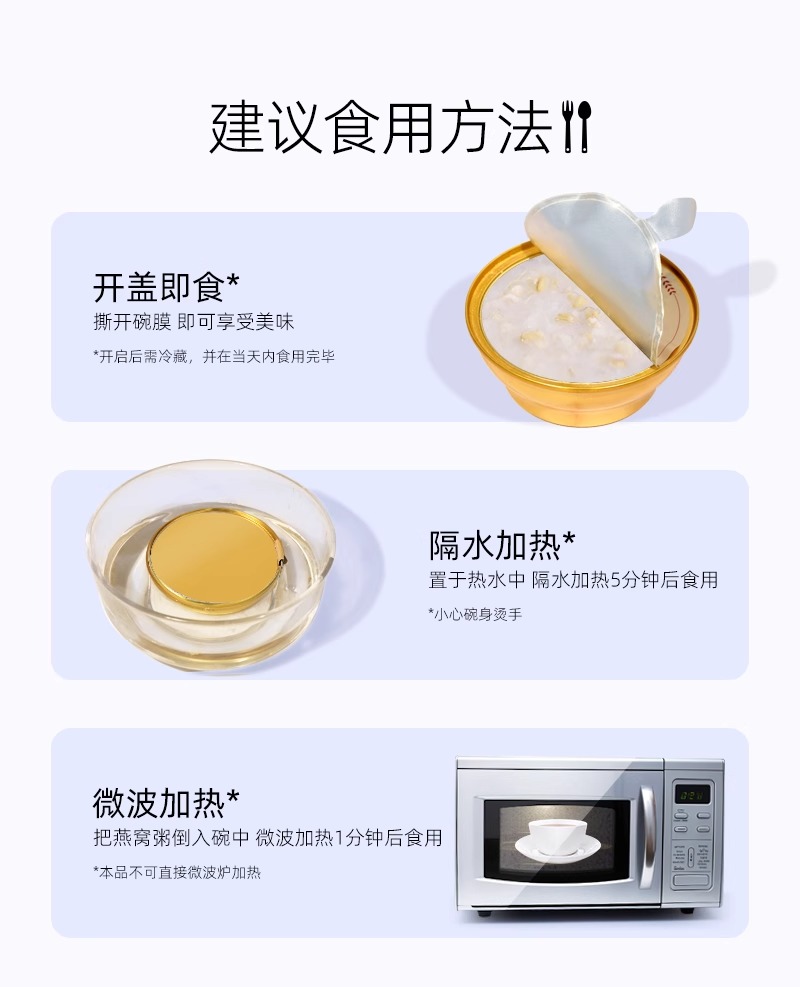 建议食用方法

开盖即食*
撕开碗膜 即可享受美味
*开启后需冷藏，并在当天内食用完毕

隔水加热*
置于热水中 隔水加热5分钟后食用
*小心碗身烫手

微波加热*
把燕窝粥倒入碗中 微波加热1分钟后食用
*本品不可直接微波炉加热