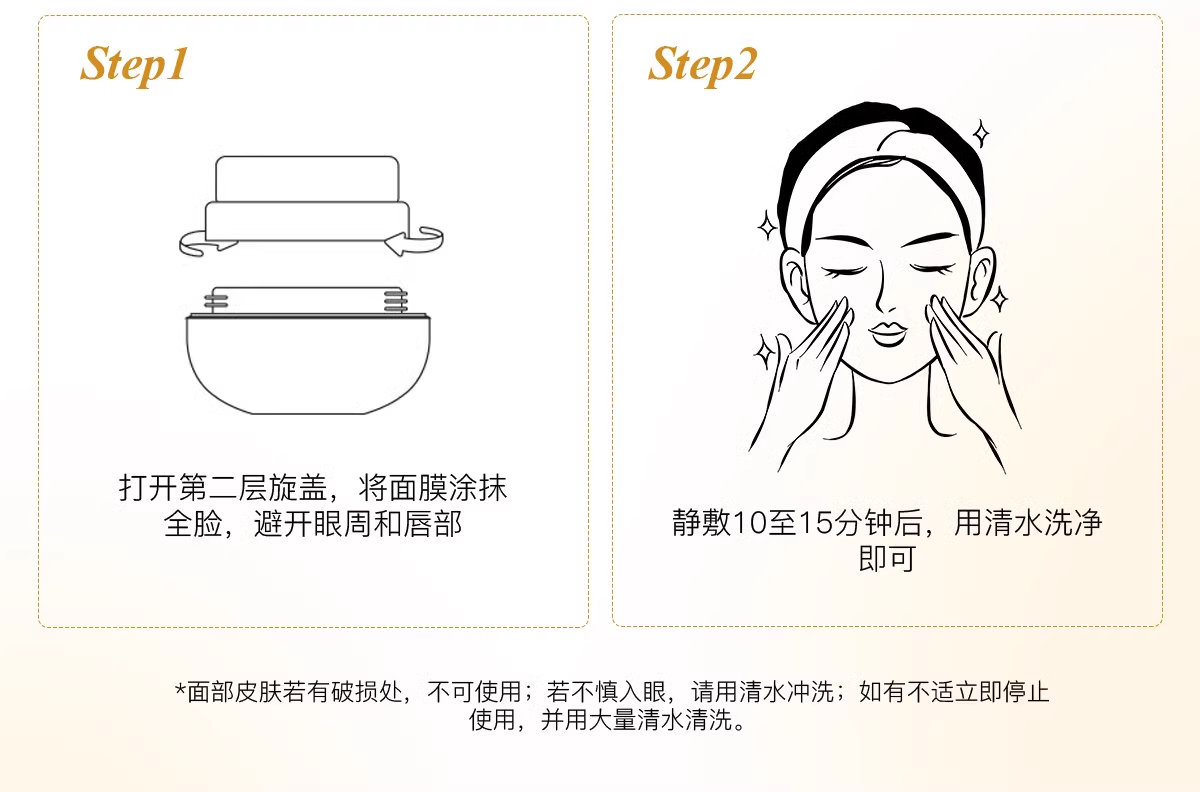 Step1

打开第二层旋盖，将面膜涂抹全脸，避开眼周和唇部

Step2

静敷10至15分钟后，用清水洗净即可

*面部皮肤若有破损处，不可使用；若不慎入眼，请用清水冲洗；如有不适立即停止使用，并用大量清水清洗。