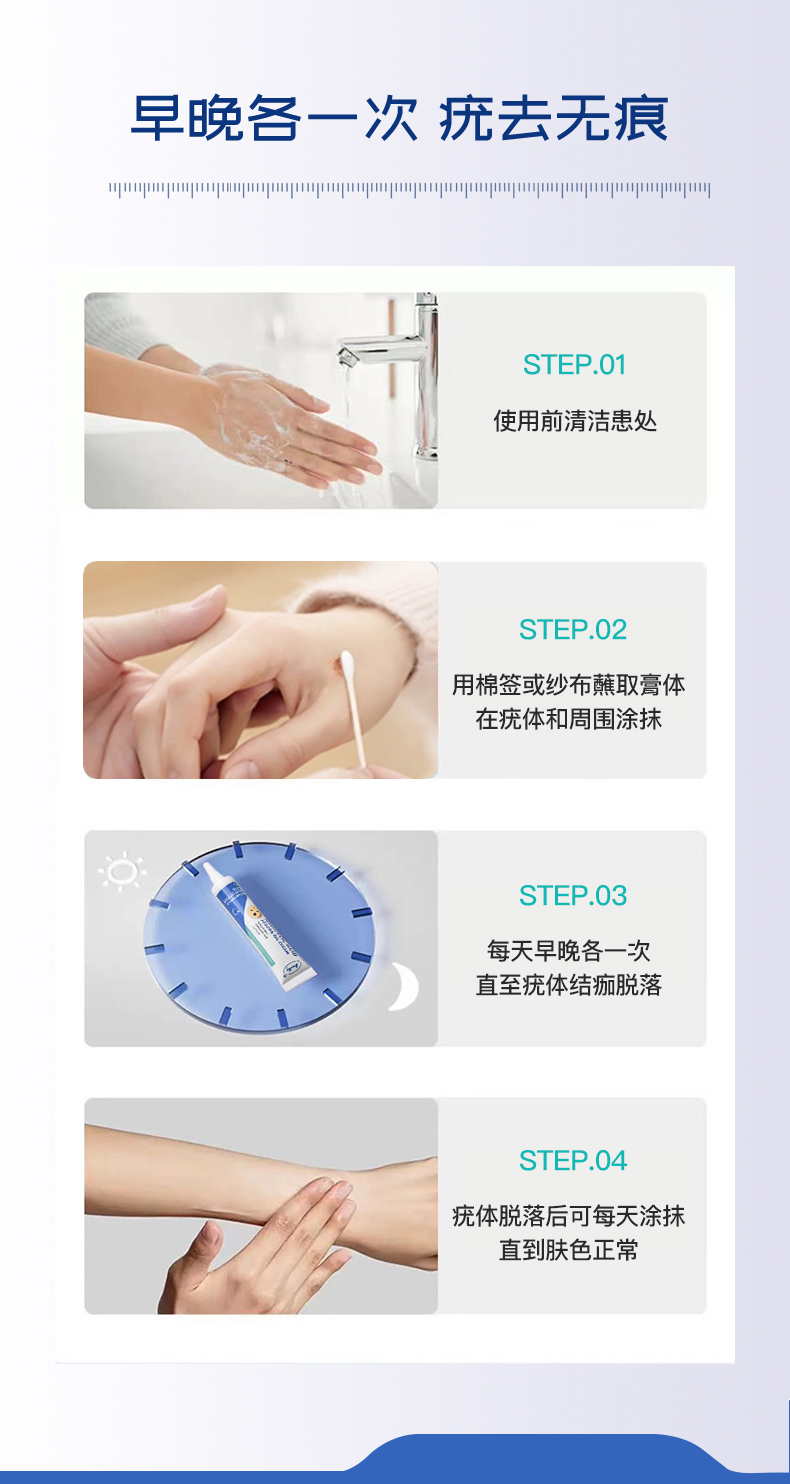 早晚各一次 疣去无痕

STEP.01
使用前清洁患处

STEP.02
用棉签或纱布蘸取膏体
在疣体和周围涂抹

STEP.03
每天早晚各一次
直至疣体结痂脱落

STEP.04
疣体脱落后可每天涂抹
直到肤色正常