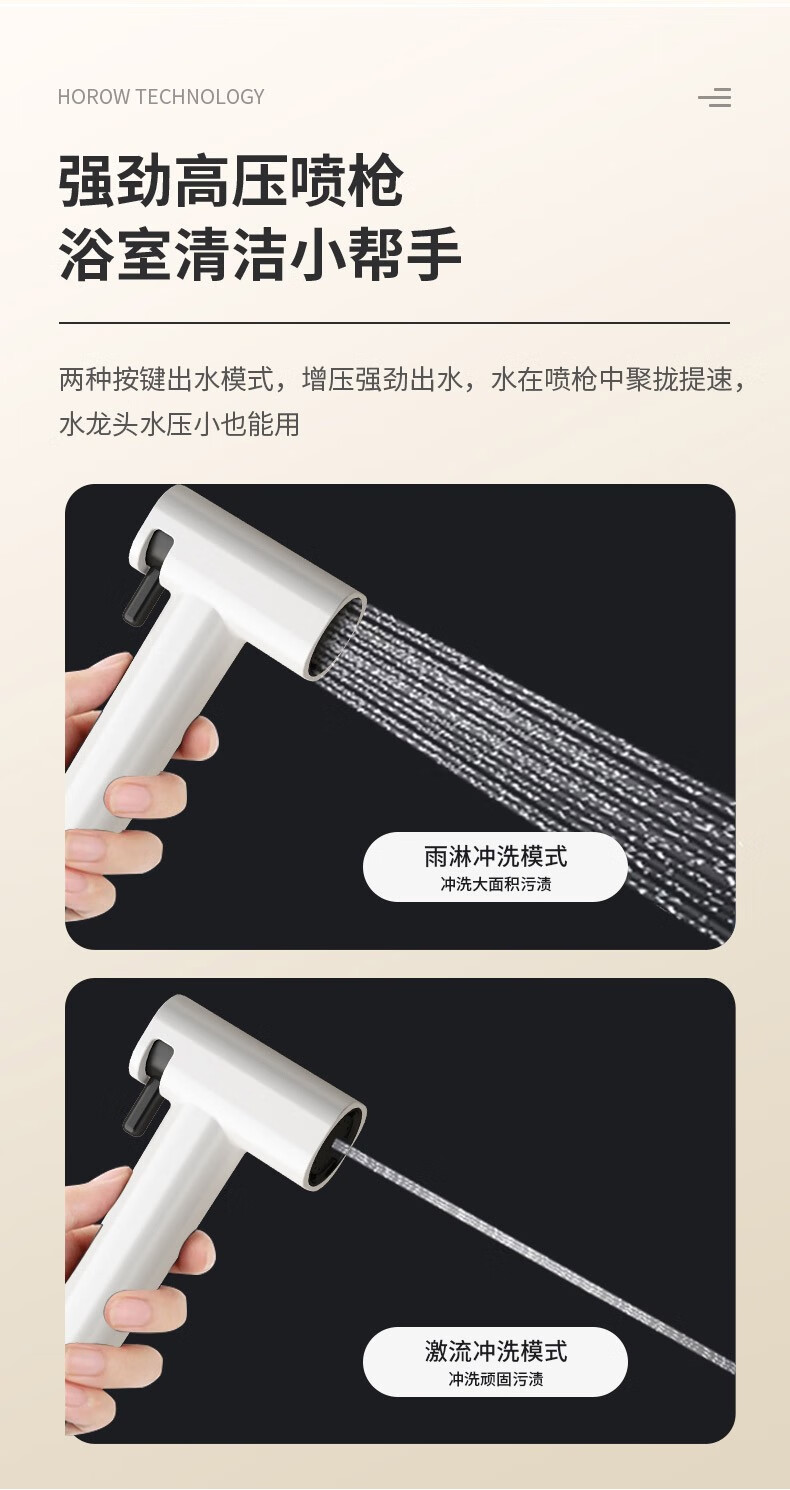 HOROW TECHNOLOGY

强劲高压喷枪
浴室清洁小帮手

两种按键出水模式，增压强劲出水，水在喷枪中聚拢提速，水龙头水压小也能用

雨淋冲洗模式
冲洗大面积污渍

激流冲洗模式
冲洗顽固污渍