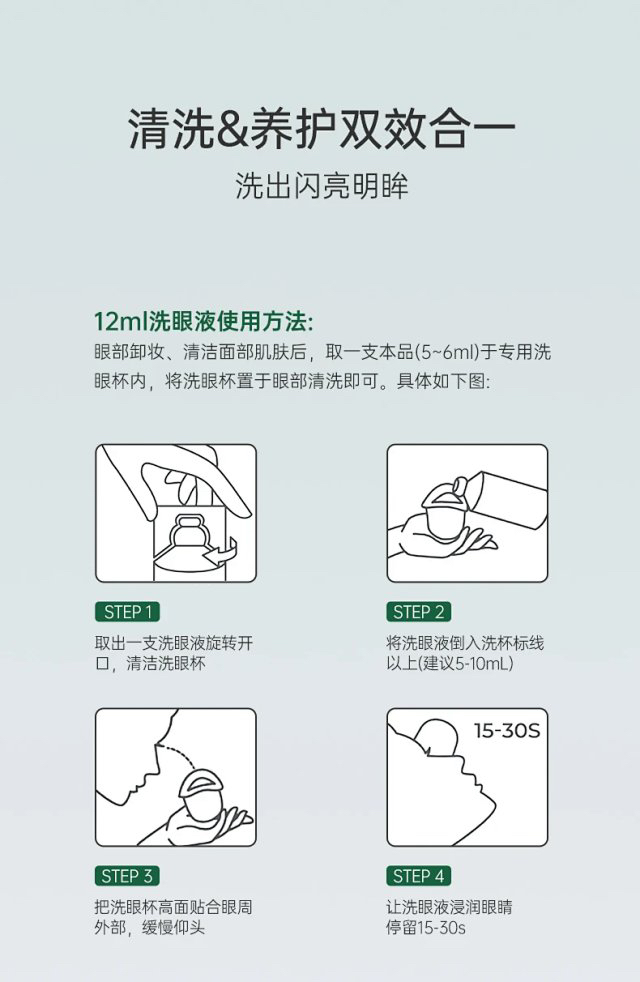 清洗&养护双效合一

洗出闪亮明眸

12ml洗眼液使用方法:

眼部卸妆、清洁面部肌肤后，取一支本品(5~6ml)于专用洗眼杯内，将洗眼杯置于眼部清洗即可。具体如下图:

STEP 1

取出一支洗眼液旋转开口，清洁洗眼杯

STEP 2

将洗眼液倒入洗杯标线以上(建议5-10mL)

STEP 3

把洗眼杯高面贴合眼周外部，缓慢仰头

15-30S

STEP 4

让洗眼液浸润眼睛停留15-30s