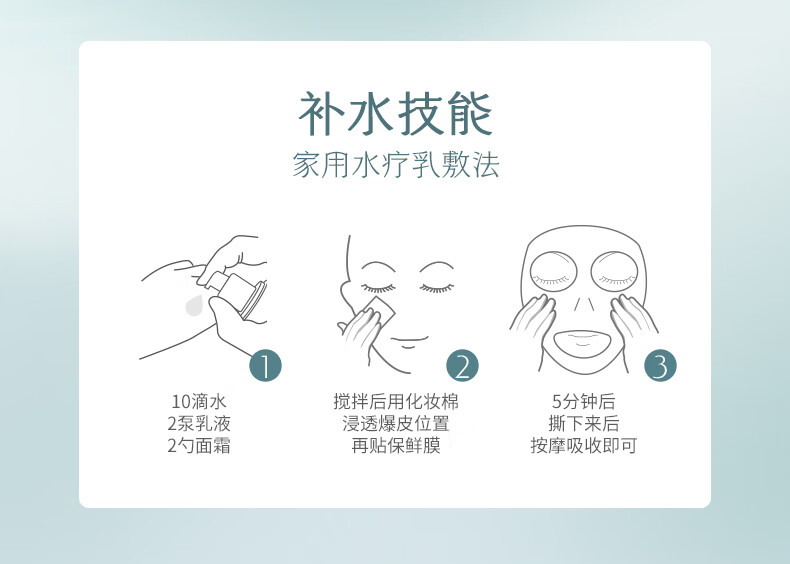 补水技能
家用水疗乳敷法

1
10滴水
2泵乳液
2勺面霜

2
搅拌后用化妆棉
浸透爆皮位置
再贴保鲜膜

3
5分钟后
撕下来后
按摩吸收即可