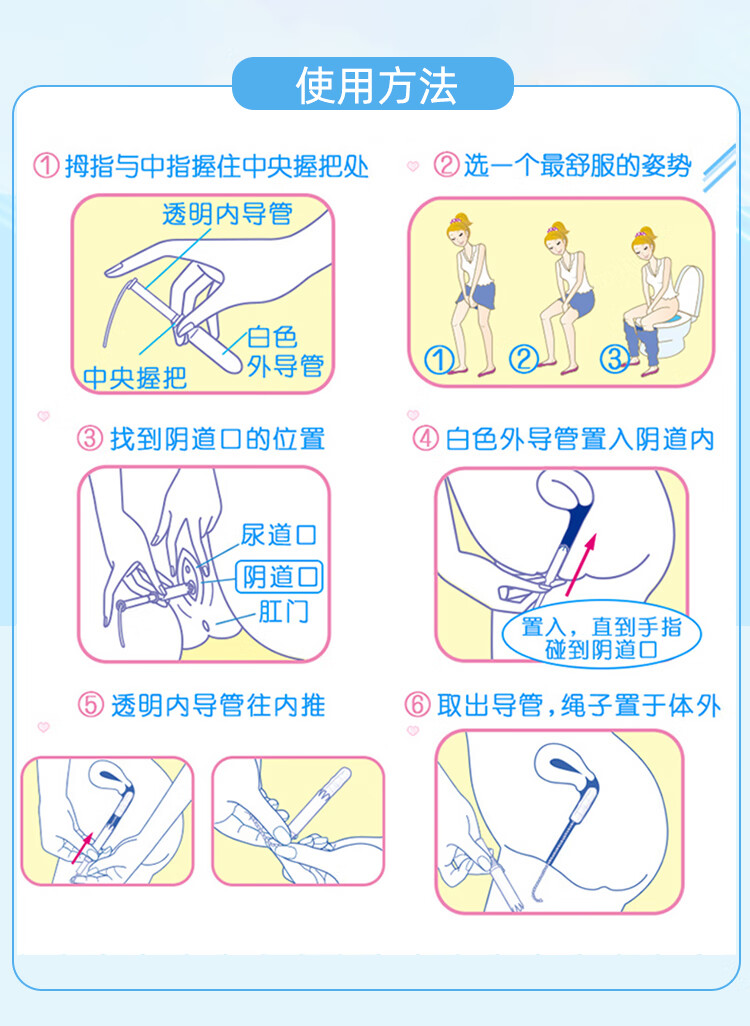 使用方法

① 拇指与中指握住中央握把处

透明内导管
白色外导管
中央握把

② 选一个最舒服的姿势

① ② ③

③ 找到阴道口的位置

尿道口
阴道口
肛门

④ 白色外导管置入阴道内

置入，直到手指碰到阴道口

⑤ 透明内导管往内推

⑥ 取出导管，绳子置于体外