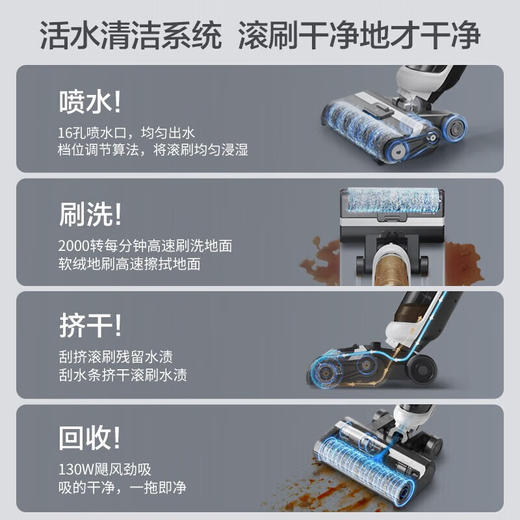 活水清洁系统 滚刷干净地才干净

喷水!
16孔喷水口，均匀出水
档位调节算法，将滚刷均匀浸湿

刷洗!
2000转每分钟高速刷洗地面
软绒地刷高速擦拭地面

挤干!
刮挤滚刷残留水渍
刮水条挤干滚刷水渍

回收!
130W飓风劲吸
吸的干净，一拖即净