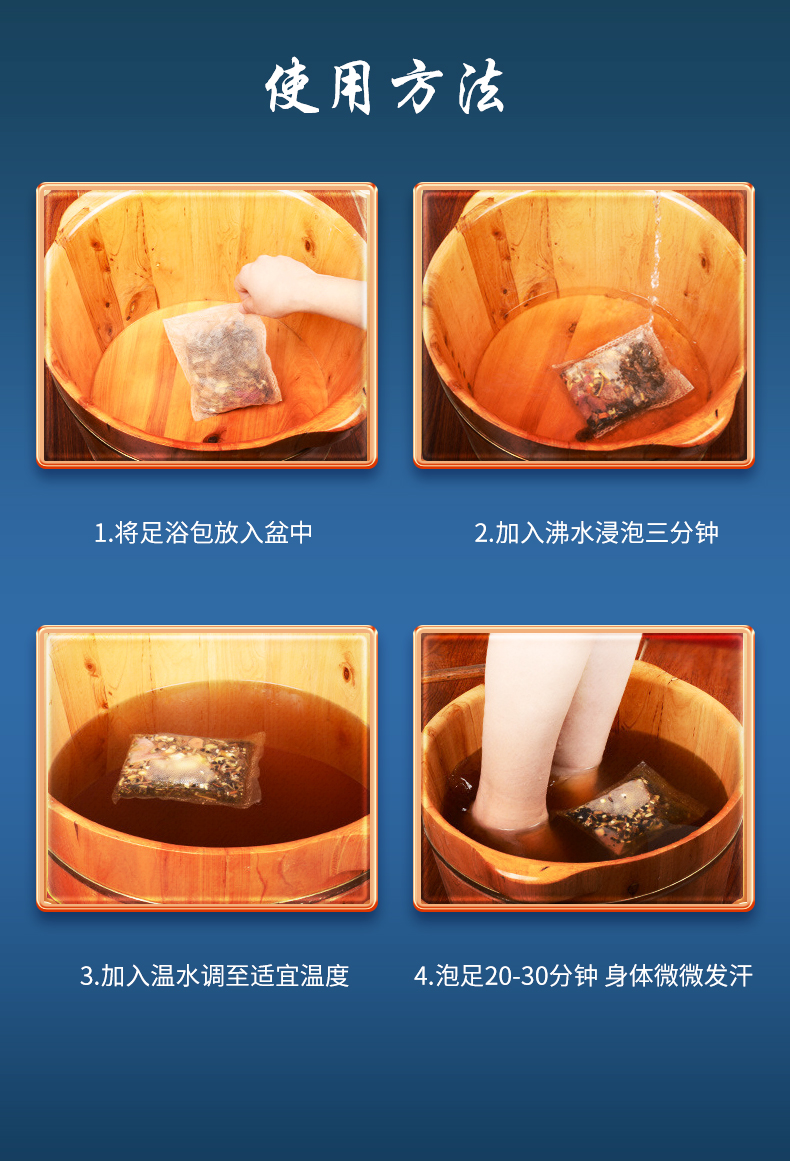 使用方法

1.将足浴包放入盆中

2.加入沸水浸泡三分钟

3.加入温水调至适宜温度

4.泡足20-30分钟 身体微微发汗