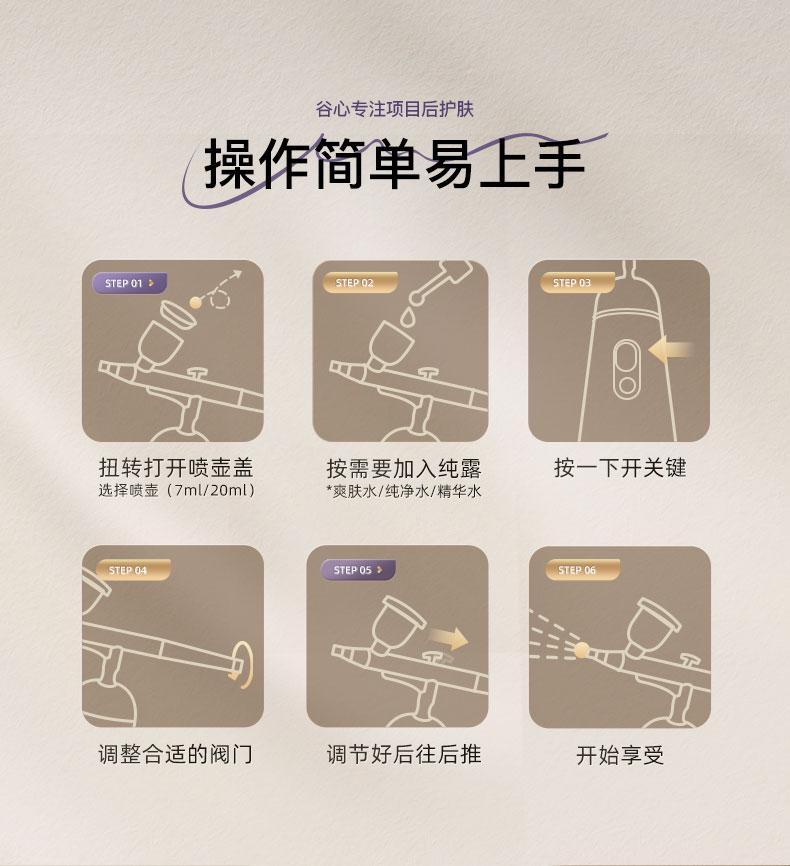 谷心专注项目后护肤

操作简单易上手

STEP 01

扭转打开喷壶盖
选择喷壶（7ml/20ml）

STEP 02

按需要加入纯露
*爽肤水/纯净水/精华水

STEP 03

按一下开关键

STEP 04

调整合适的阀门

STEP 05

调节好后往后推

STEP 06

开始享受