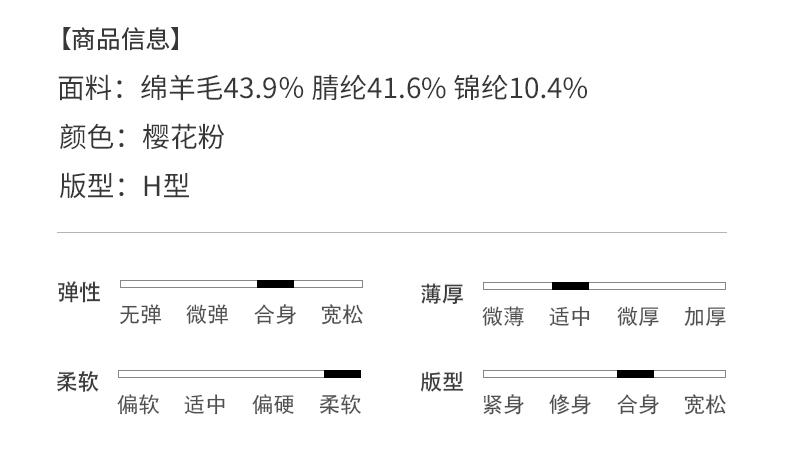 【商品信息】

面料：绵羊毛43.9% 腈纶41.6% 锦纶10.4%

颜色：樱花粉

版型：H型

弹性
无弹 微弹 合身 宽松

柔软
偏软 适中 偏硬 柔软

薄厚
微薄 适中 微厚 加厚

版型
紧身 修身 合身 宽松