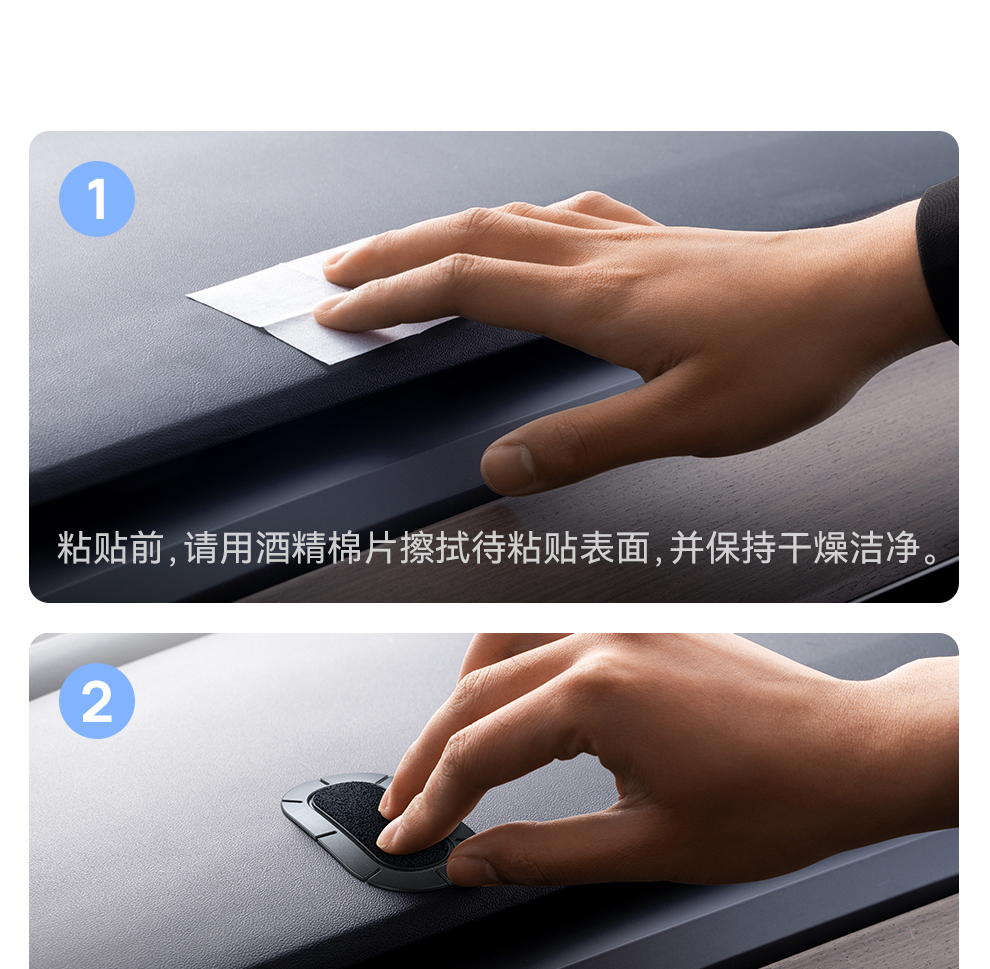 1

粘贴前,请用酒精棉片擦拭待粘贴表面,并保持干燥洁净。

2