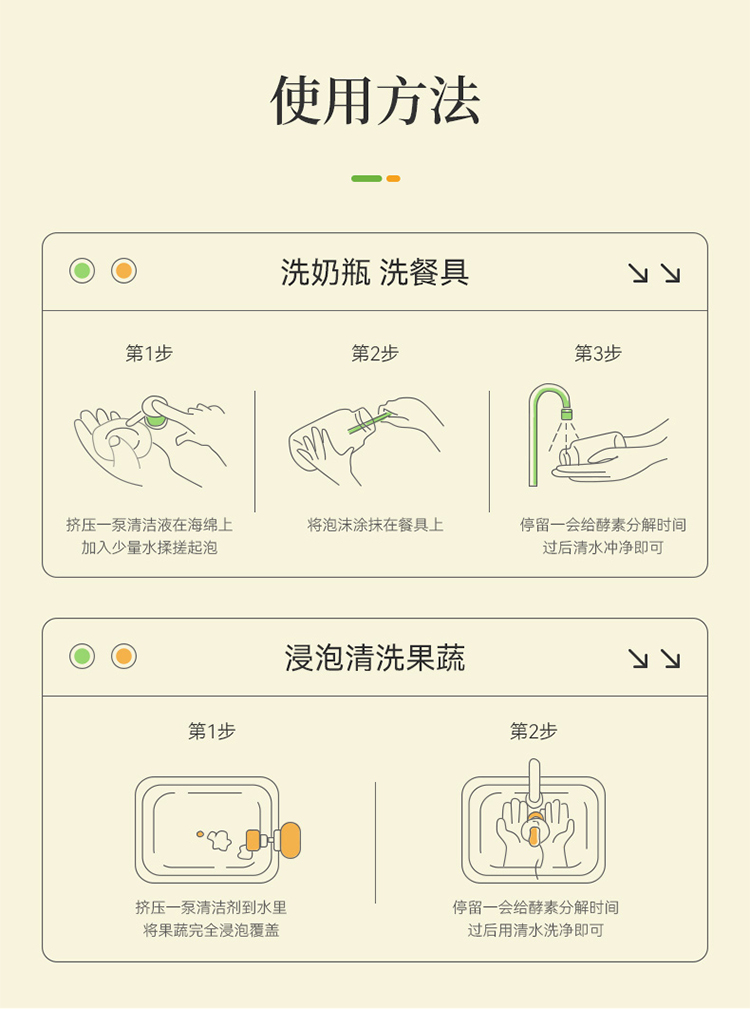 使用方法

洗奶瓶 洗餐具

第1步

挤压一泵清洁液在海绵上
加入少量水揉搓起泡

第2步

将泡沫涂抹在餐具上

第3步

停留一会给酵素分解时间
过后清水冲净即可

浸泡清洗果蔬

第1步

挤压一泵清洁剂到水里
将果蔬完全浸泡覆盖

第2步

停留一会给酵素分解时间
过后用清水洗净即可