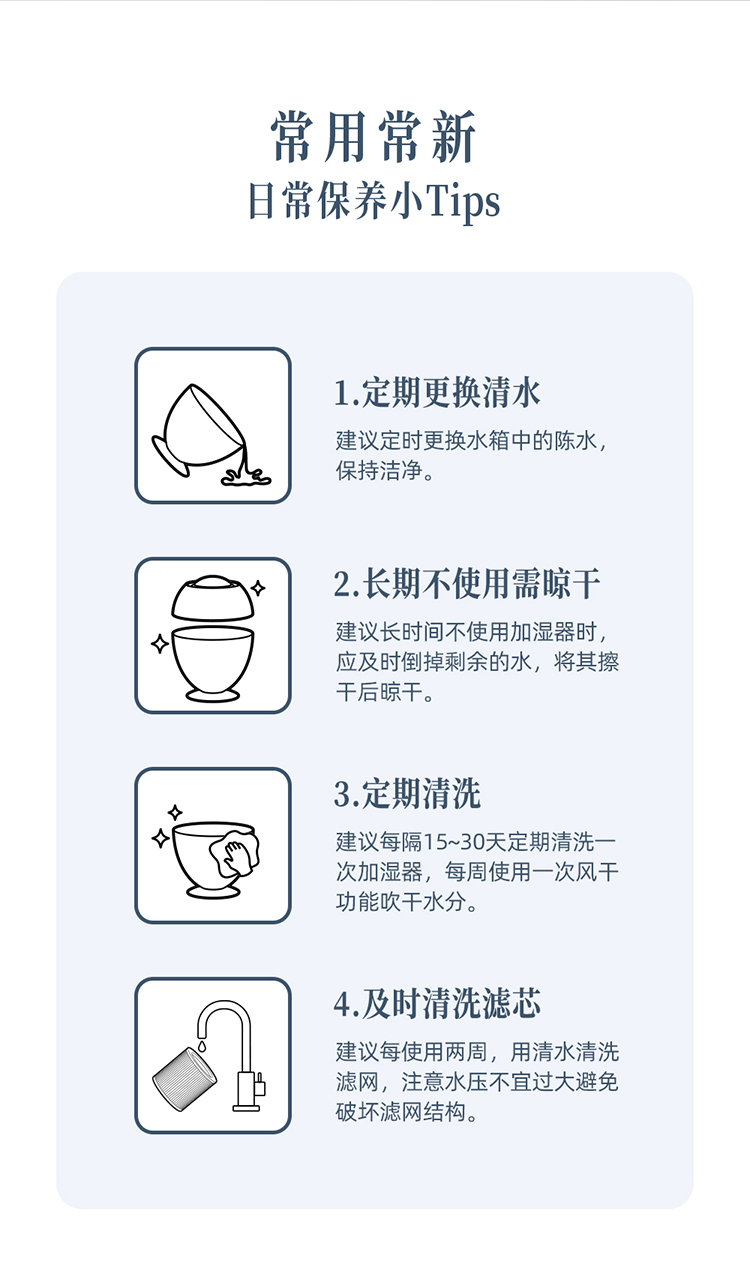 常用常新
日常保养小Tips

1.定期更换清水

建议定时更换水箱中的陈水，保持洁净。

2.长期不使用需晾干

建议长时间不使用加湿器时，应及时倒掉剩余的水，将其擦干后晾干。

3.定期清洗

建议每隔15~30天定期清洗一次加湿器，每周使用一次风干功能吹干水分。

4.及时清洗滤芯

建议每使用两周，用清水清洗滤网，注意水压不宜过大避免破坏滤网结构。