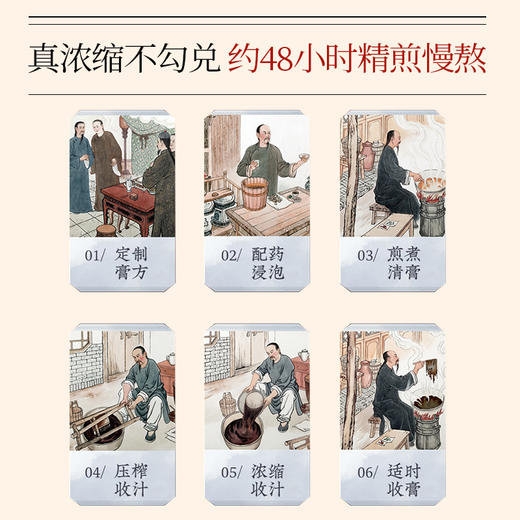 真浓缩不勾兑 约48小时精煎慢熬

01/ 定制膏方

02/ 配药浸泡

03/ 煎煮清膏

04/ 压榨收汁

05/ 浓缩收汁

06/ 适时收膏