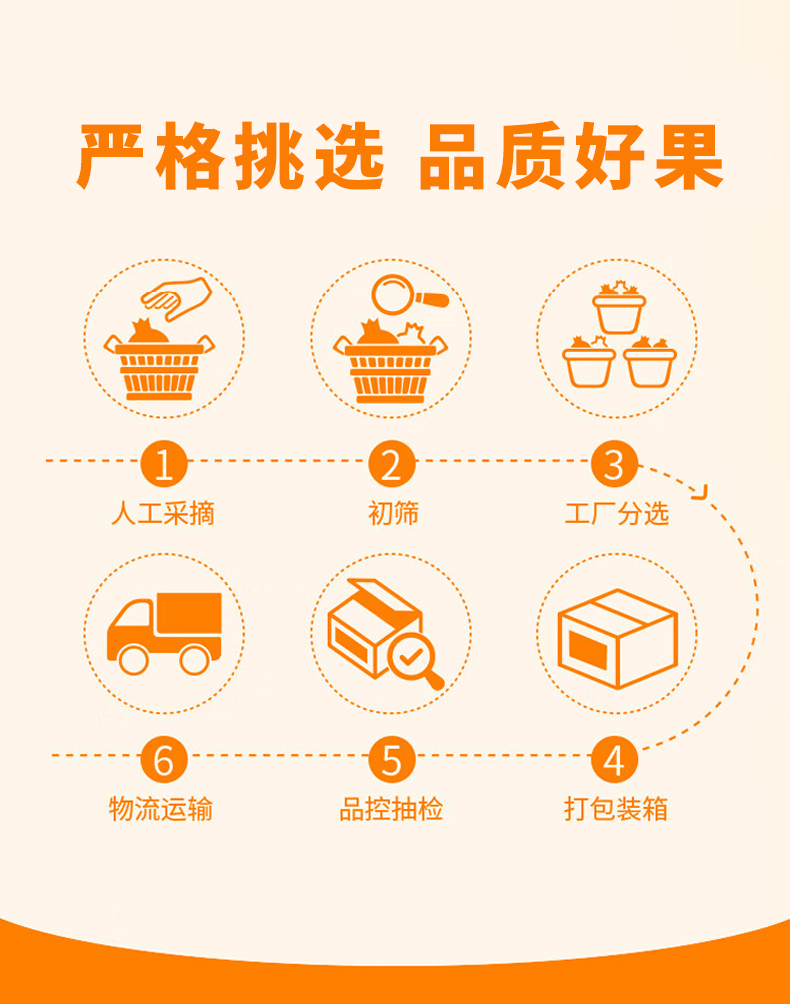 严格挑选 品质好果

1
人工采摘

2
初筛

3
工厂分选

6
物流运输

5
品控抽检

4
打包装箱