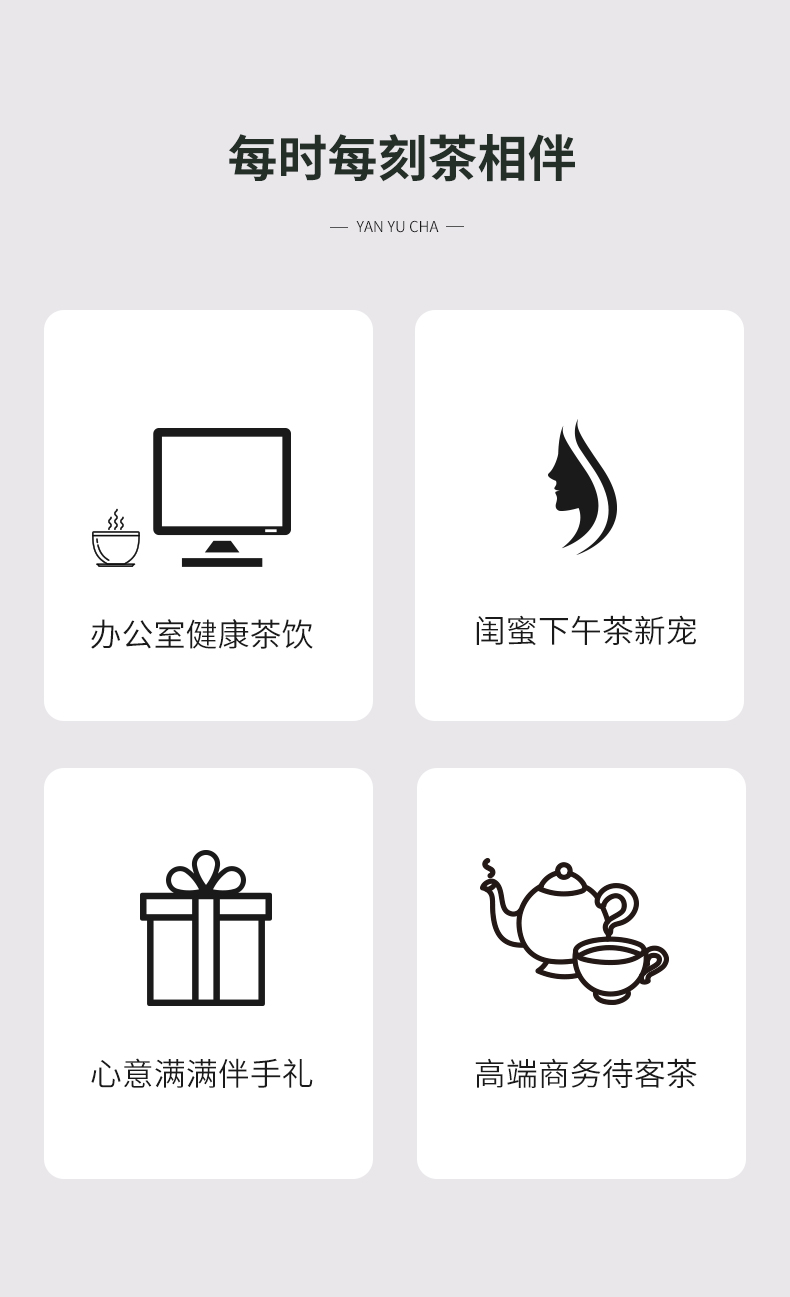 每时每刻茶相伴

— YAN YU CHA —

办公室健康茶饮

闺蜜下午茶新宠

心意满满伴手礼

高端商务待客茶