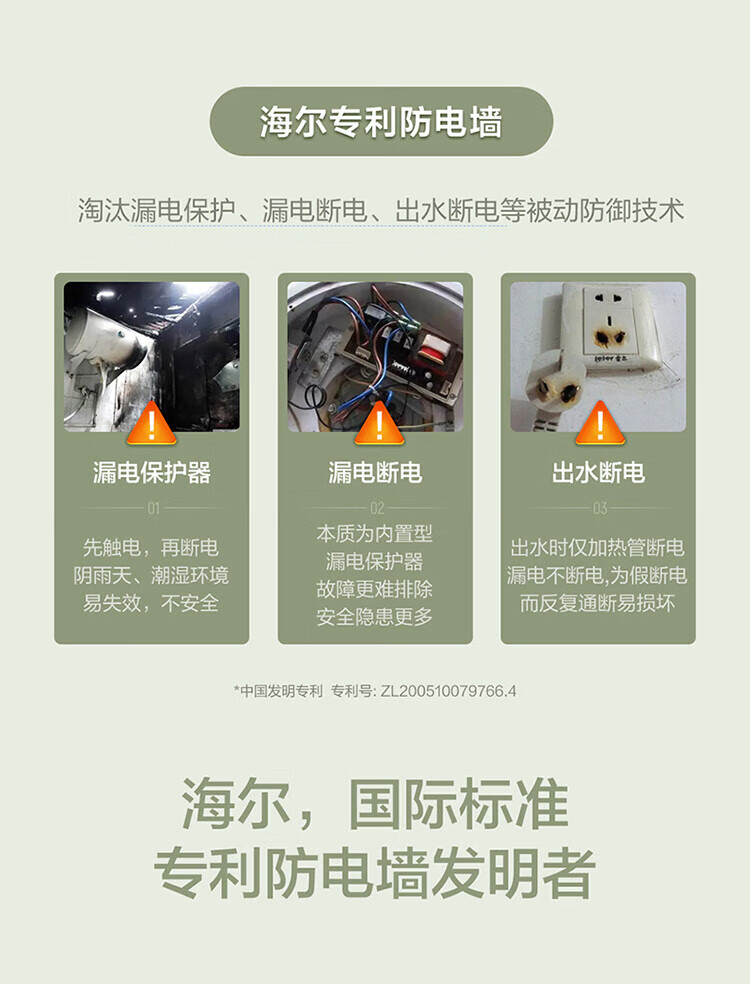 海尔专利防电墙

淘汰漏电保护、漏电断电、出水断电等被动防御技术

漏电保护器

01

先触电，再断电
阴雨天、潮湿环境
易失效，不安全

漏电断电

02

本质为内置型
漏电保护器
故障更难排除
安全隐患更多

出水断电

03

出水时仅加热管断电
漏电不断电,为假断电
而反复通断易损坏

*中国发明专利 专利号: ZL200510079766.4

海尔，国际标准
专利防电墙发明者