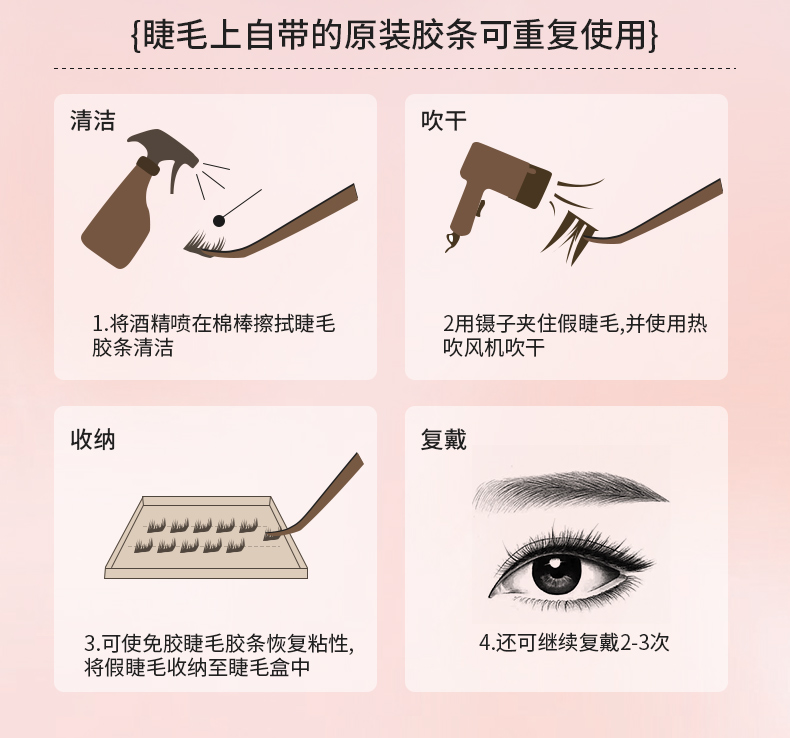 {睫毛上自带的原装胶条可重复使用}

清洁

1.将酒精喷在棉棒擦拭睫毛胶条清洁

吹干

2用镊子夹住假睫毛,并使用热吹风机吹干

收纳

3.可使免胶睫毛胶条恢复粘性,将假睫毛收纳至睫毛盒中

复戴

4.还可继续复戴2-3次