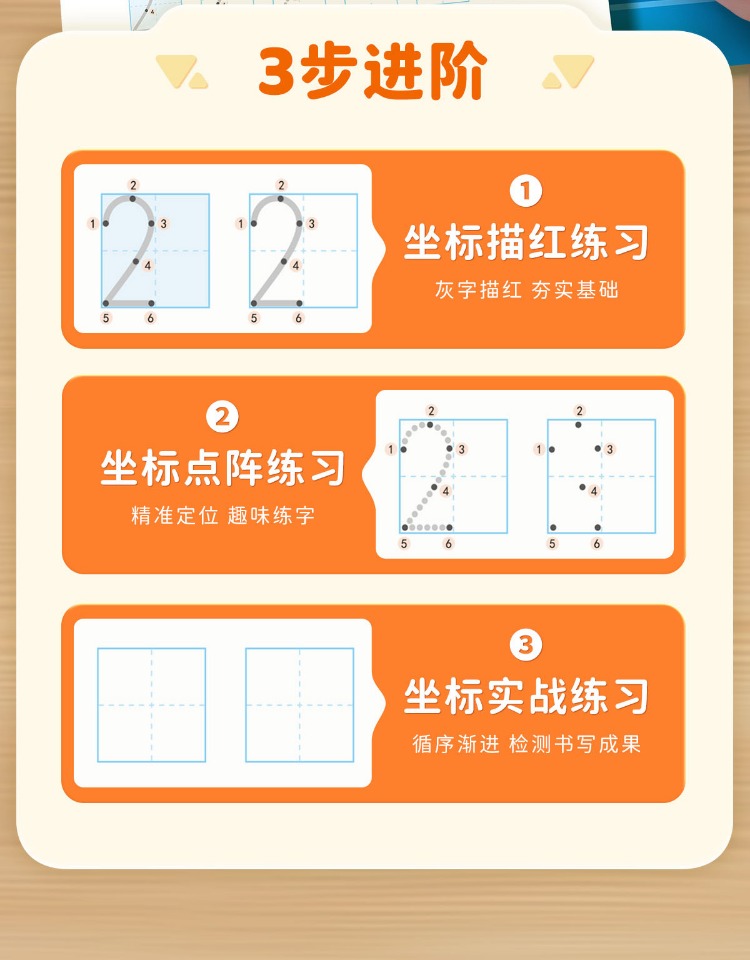 3步进阶

2 1 3 4 5 6　2 1 3 4 5 6

①
坐标描红练习
灰字描红 夯实基础

②
坐标点阵练习
精准定位 趣味练字

2 1 3 4 5 6　2 1 3 4 5 6

③
坐标实战练习
循序渐进 检测书写成果