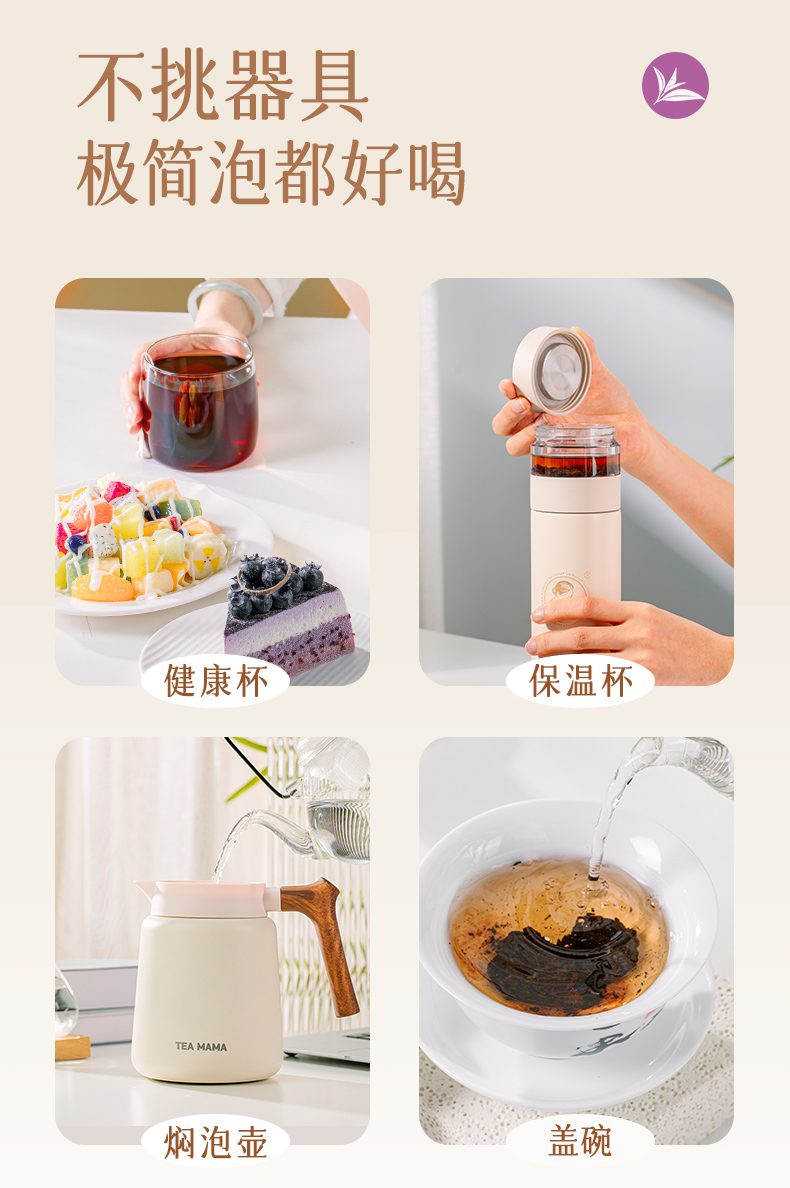 不挑器具
极简泡都好喝

健康杯

保温杯

TEA MAMA

焖泡壶

盖碗