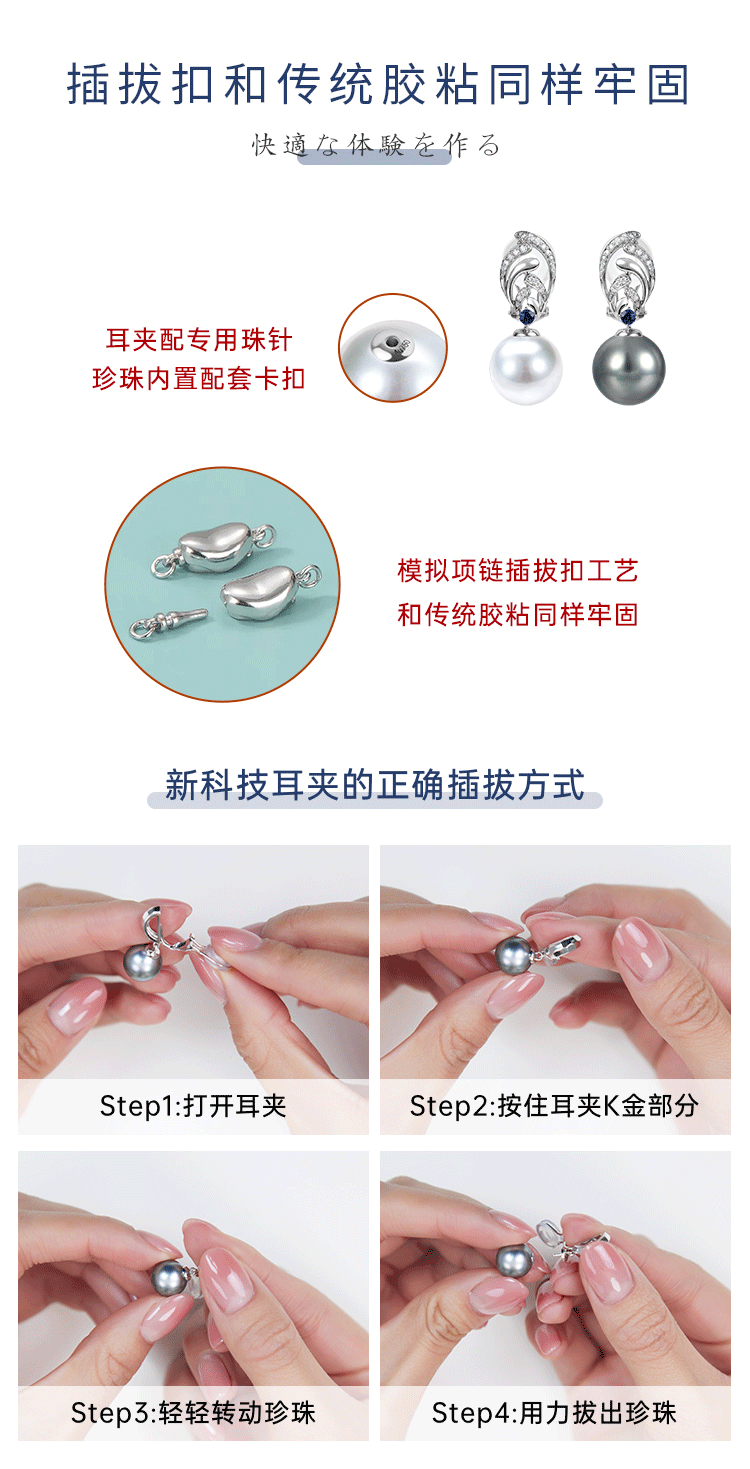 插拔扣和传统胶粘同样牢固

快適な体験を作る

耳夹配专用珠针
珍珠内置配套卡扣

模拟项链插拔扣工艺
和传统胶粘同样牢固

新科技耳夹的正确插拔方式

Step1:打开耳夹

Step2:按住耳夹K金部分

Step3:轻轻转动珍珠

Step4:用力拔出珍珠