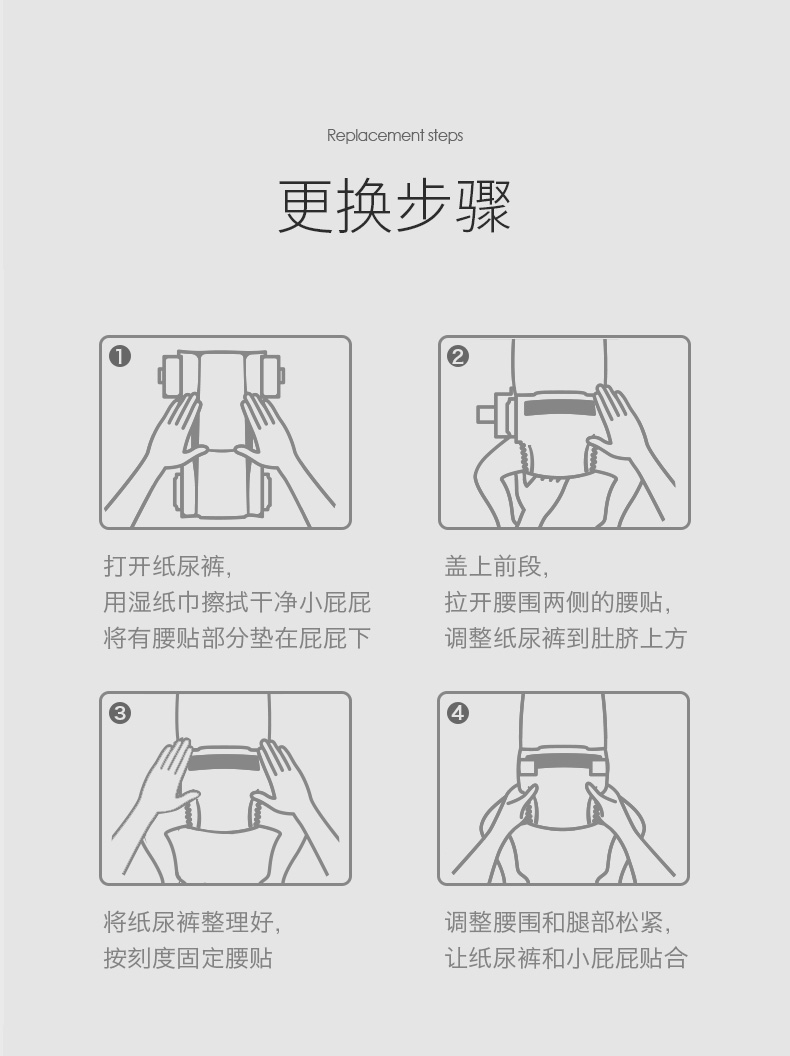 Replacement steps

更换步骤

❶

打开纸尿裤,
用湿纸巾擦拭干净小屁屁
将有腰贴部分垫在屁屁下

❷

盖上前段,
拉开腰围两侧的腰贴,
调整纸尿裤到肚脐上方

❸

将纸尿裤整理好,
按刻度固定腰贴

❹

调整腰围和腿部松紧,
让纸尿裤和小屁屁贴合