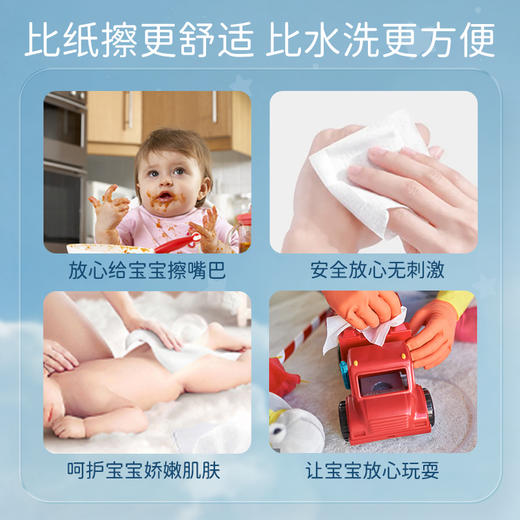 比纸擦更舒适 比水洗更方便

放心给宝宝擦嘴巴

安全放心无刺激

呵护宝宝娇嫩肌肤

让宝宝放心玩耍