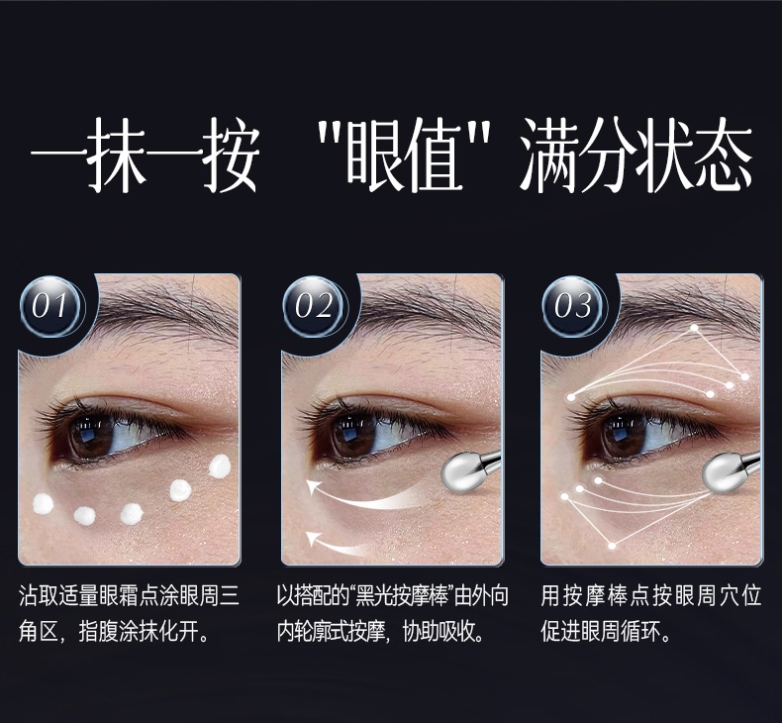 一抹一按 "眼值" 满分状态

01

沾取适量眼霜点涂眼周三角区，指腹涂抹化开。

02

以搭配的“黑光按摩棒”由外向内轮廓式按摩，协助吸收。

03

用按摩棒点按眼周穴位促进眼周循环。