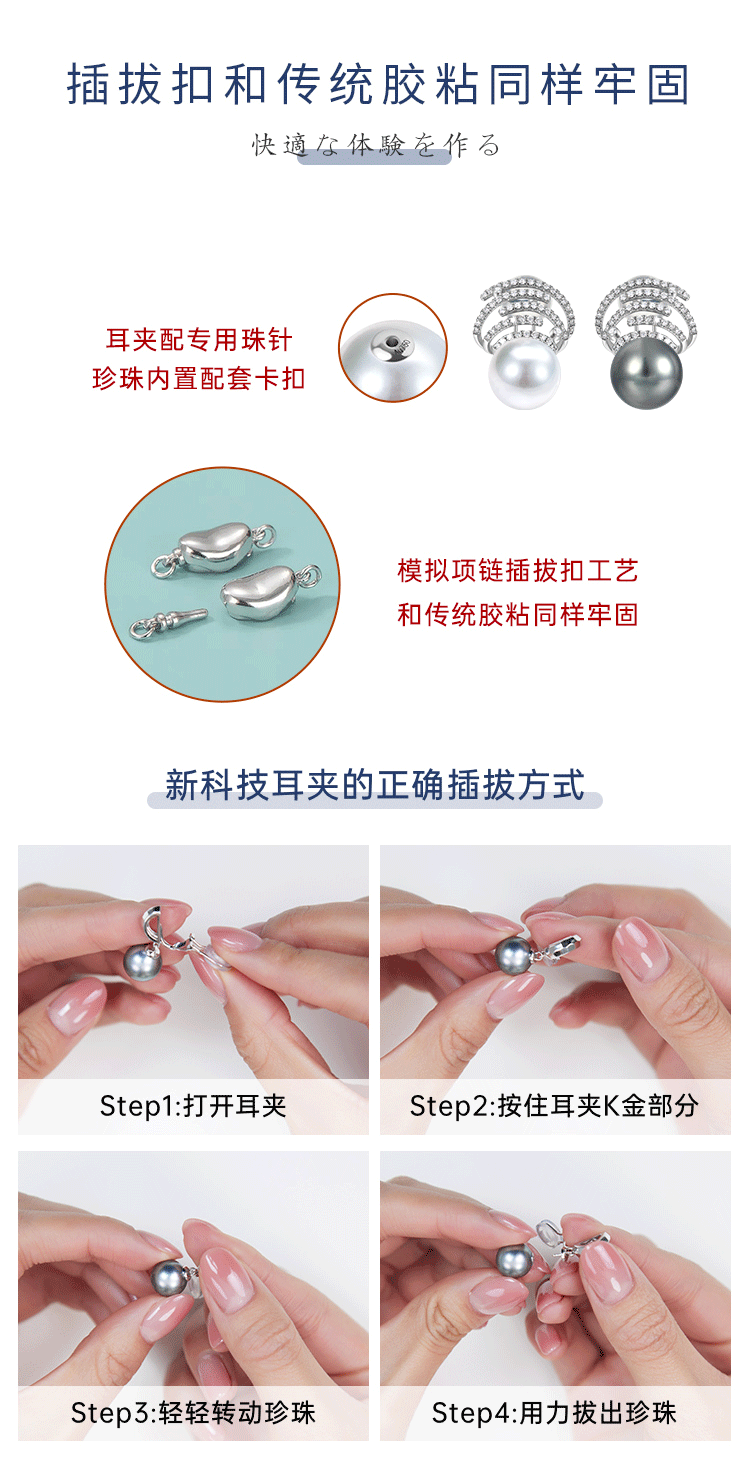 插拔扣和传统胶粘同样牢固

快適な体験を作る

耳夹配专用珠针
珍珠内置配套卡扣

模拟项链插拔扣工艺
和传统胶粘同样牢固

新科技耳夹的正确插拔方式

Step1:打开耳夹

Step2:按住耳夹K金部分

Step3:轻轻转动珍珠

Step4:用力拔出珍珠