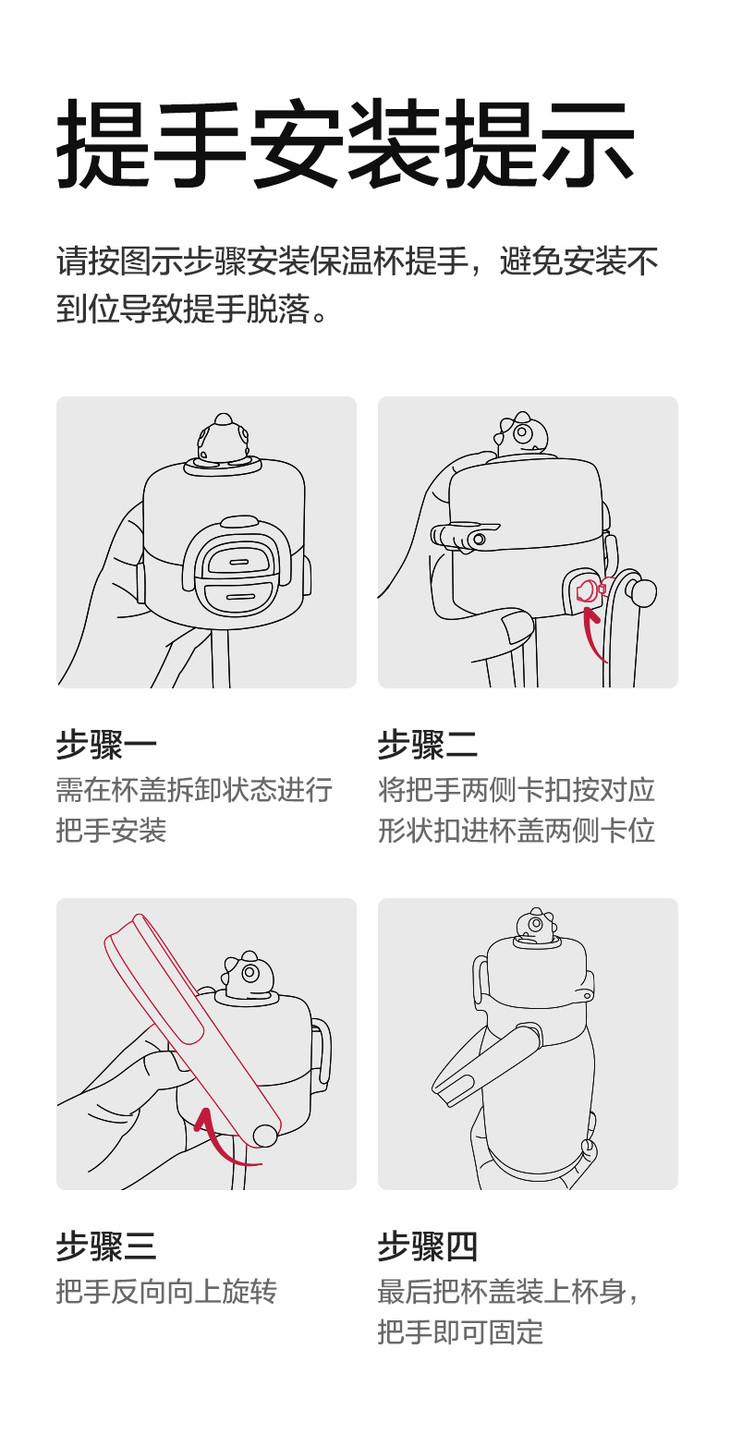 提手安装提示

请按图示步骤安装保温杯提手，避免安装不到位导致提手脱落。

步骤一
需在杯盖拆卸状态进行把手安装

步骤二
将把手两侧卡扣按对应形状扣进杯盖两侧卡位

步骤三
把手反向向上旋转

步骤四
最后把杯盖装上杯身，把手即可固定