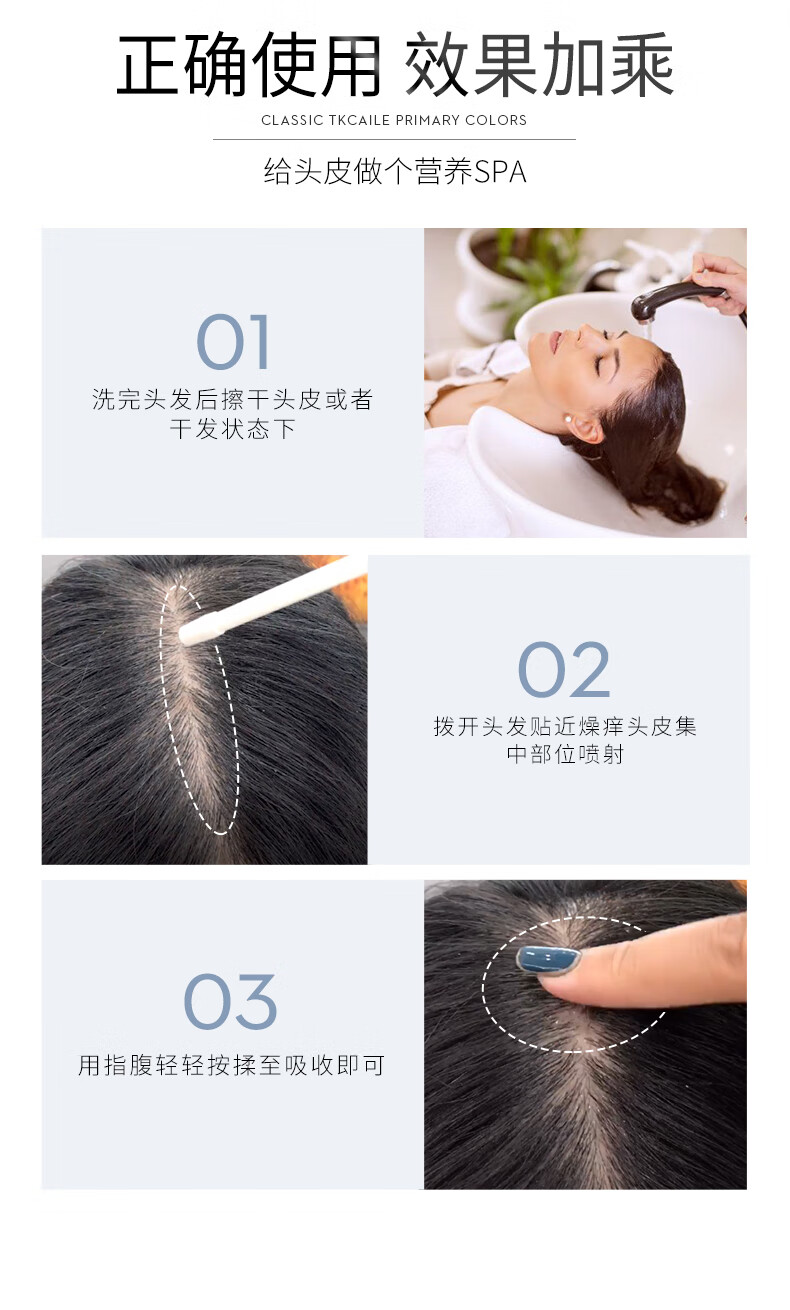 正确使用 效果加乘

CLASSIC TKCAILE PRIMARY COLORS

给头皮做个营养SPA

01

洗完头发后擦干头皮或者干发状态下

02

拨开头发贴近燥痒头皮集中部位喷射

03

用指腹轻轻按揉至吸收即可