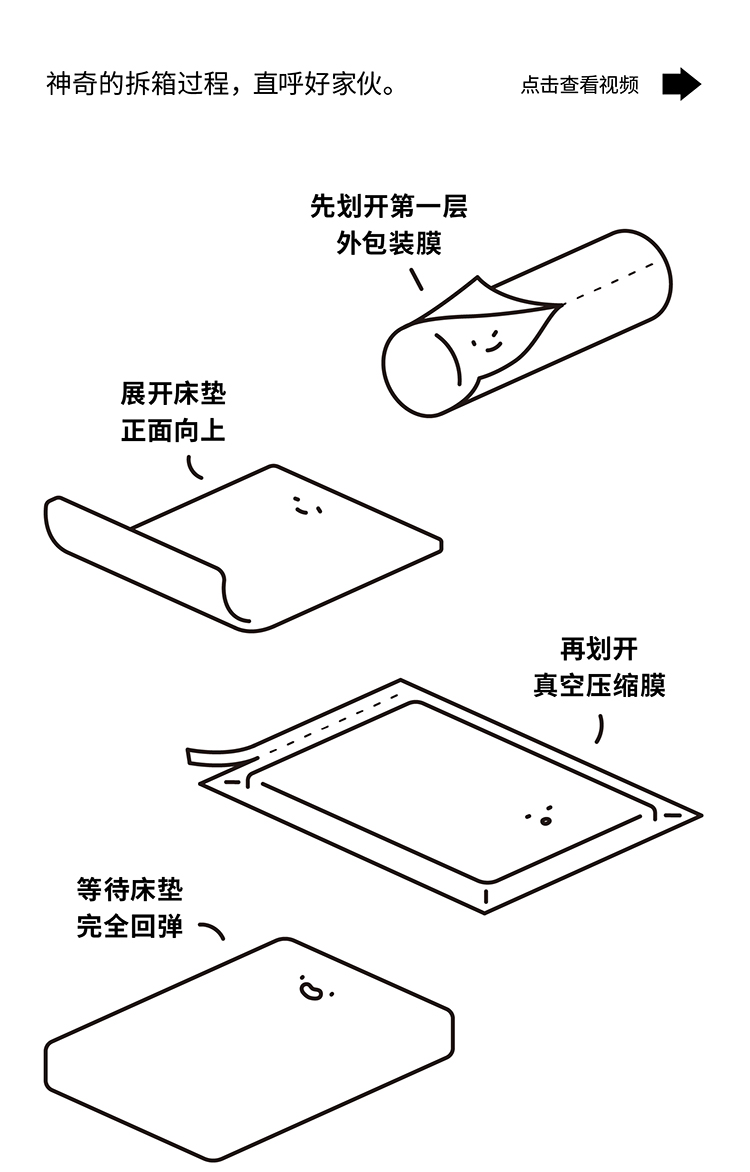 神奇的拆箱过程，直呼好家伙。

点击查看视频

先划开第一层
外包装膜

展开床垫
正面向上

再划开
真空压缩膜

等待床垫
完全回弹