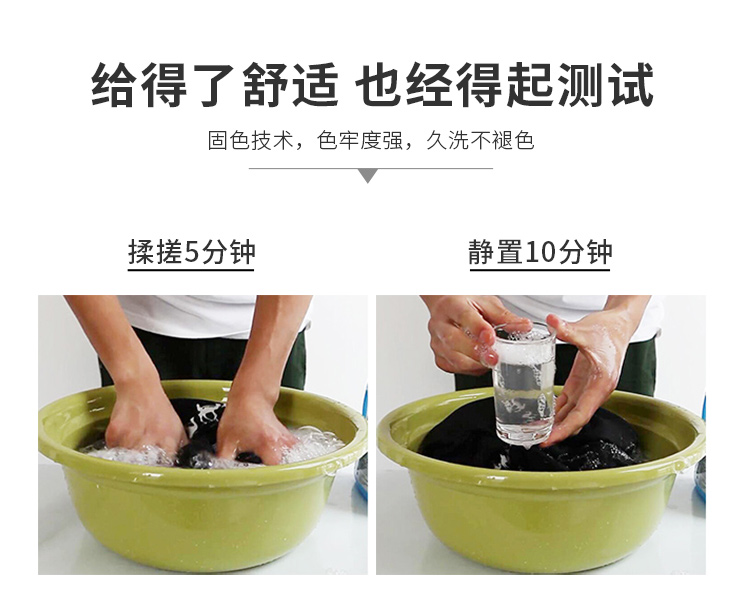 给得了舒适 也经得起测试

固色技术，色牢度强，久洗不褪色

揉搓5分钟

静置10分钟