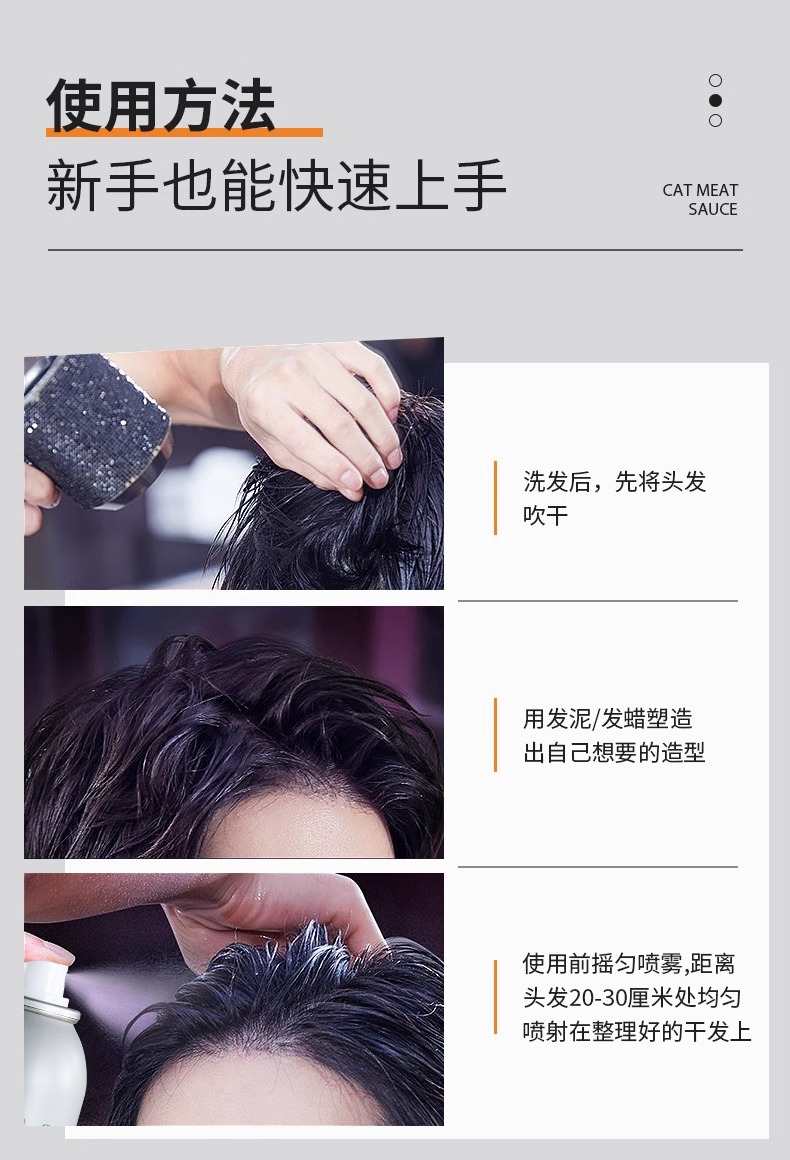 使用方法
新手也能快速上手

CAT MEAT SAUCE

洗发后，先将头发吹干

用发泥/发蜡塑造出自己想要的造型

使用前摇匀喷雾,距离头发20-30厘米处均匀喷射在整理好的干发上