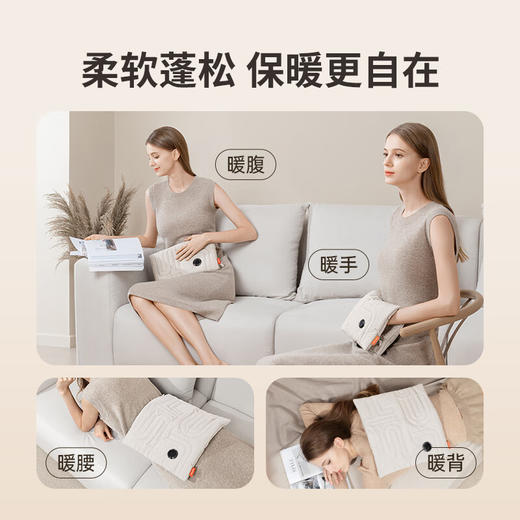 柔软蓬松 保暖更自在

暖腹

暖手

暖腰

暖背