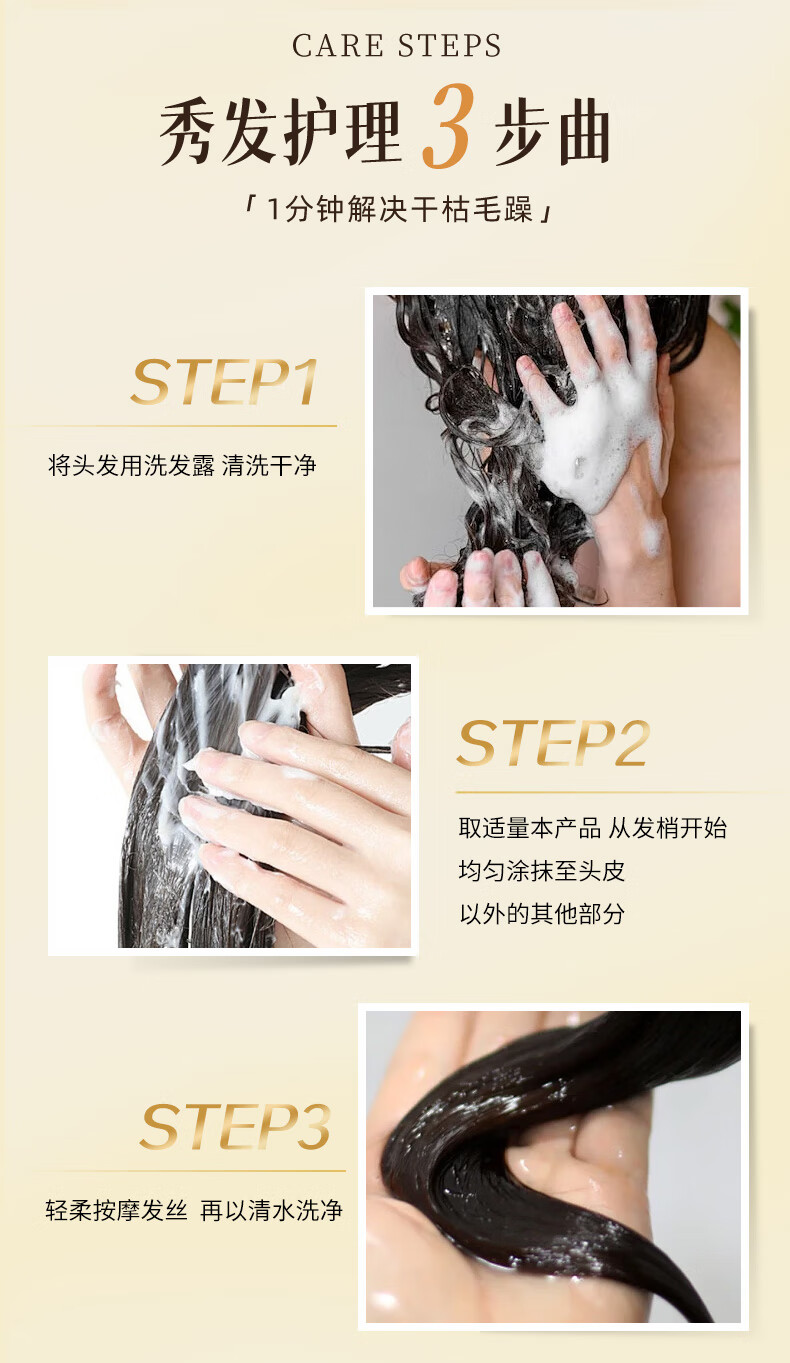 CARE STEPS

秀发护理 3 步曲

「1分钟解决干枯毛躁」

STEP1

将头发用洗发露 清洗干净

STEP2

取适量本产品 从发梢开始
均匀涂抹至头皮
以外的其他部分

STEP3

轻柔按摩发丝 再以清水洗净