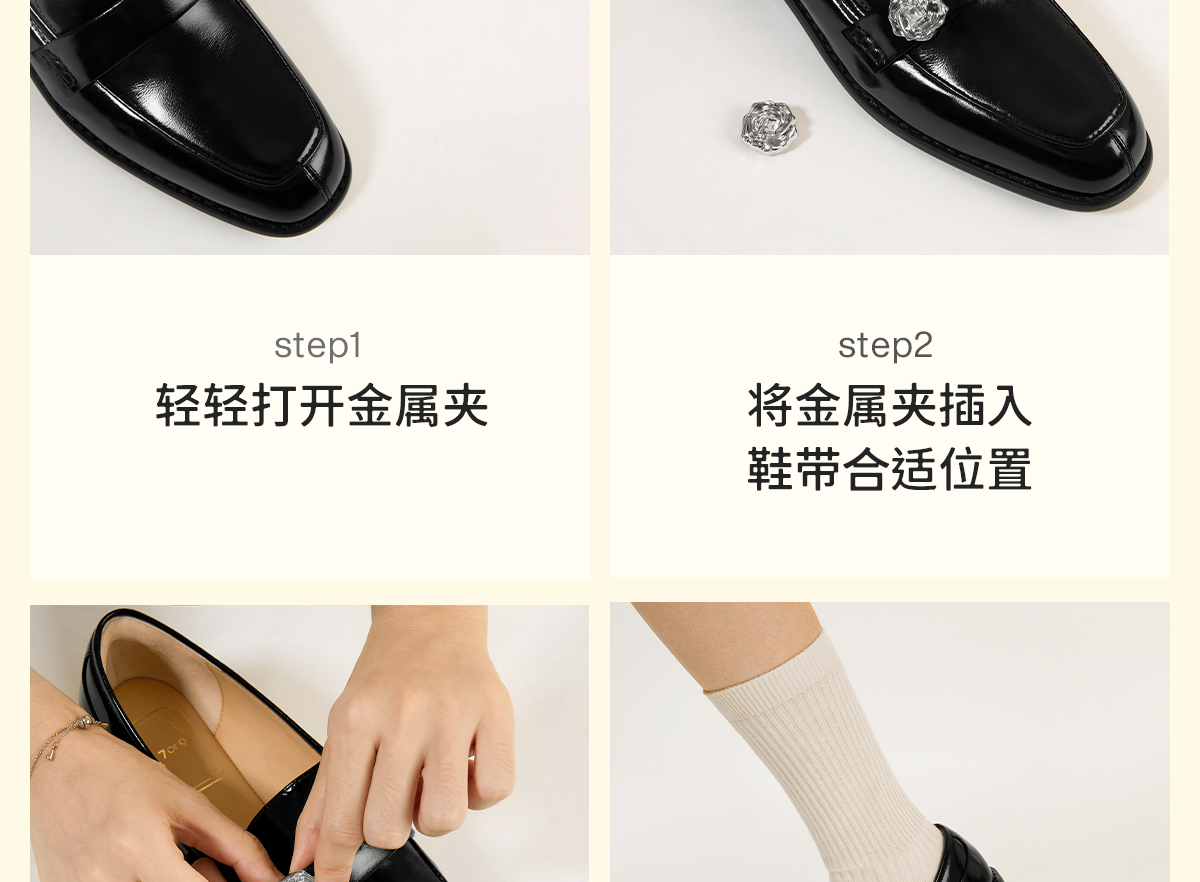 step1
轻轻打开金属夹

step2
将金属夹插入
鞋带合适位置

7or9