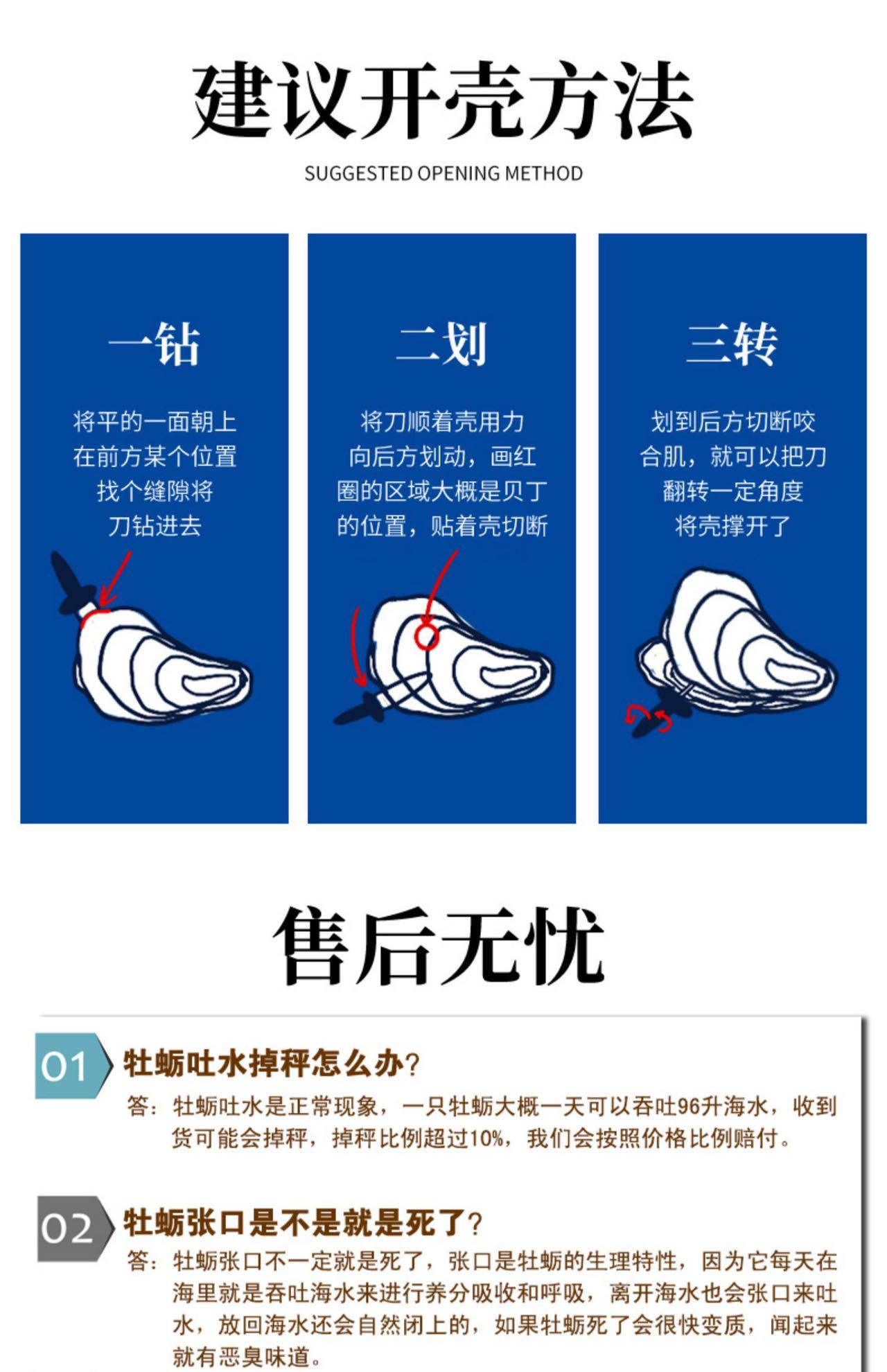 建议开壳方法

SUGGESTED OPENING METHOD

一钻

将平的一面朝上
在前方某个位置
找个缝隙将
刀钻进去

二划

将刀顺着壳用力
向后方划动，画红
圈的区域大概是贝丁
的位置，贴着壳切断

三转

划到后方切断咬
合肌，就可以把刀
翻转一定角度
将壳撑开了

售后无忧

01 牡蛎吐水掉秤怎么办?

答：牡蛎吐水是正常现象，一只牡蛎大概一天可以吞吐96升海水，收到货可能会掉秤，掉秤比例超过10%，我们会按照价格比例赔付。

02 牡蛎张口是不是就是死了?

答：牡蛎张口不一定就是死了，张口是牡蛎的生理特性，因为它每天在海里就是吞吐海水来进行养分吸收和呼吸，离开海水也会张口来吐水，放回海水还会自然闭上的，如果牡蛎死了会很快变质，闻起来就有恶臭味道。