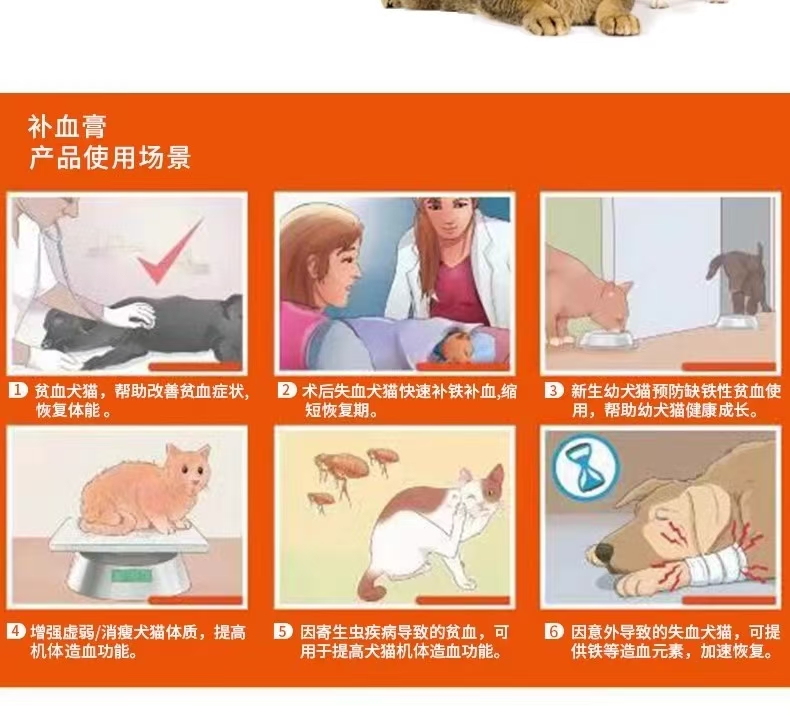 补血膏
产品使用场景

1 贫血犬猫，帮助改善贫血症状，恢复体能 。

2 术后失血犬猫快速补铁补血,缩短恢复期。

3 新生幼犬猫预防缺铁性贫血使用，帮助幼犬猫健康成长。

4 增强虚弱/消瘦犬猫体质，提高机体造血功能。

5 因寄生虫疾病导致的贫血，可用于提高犬猫机体造血功能。

6 因意外导致的失血犬猫，可提供铁等造血元素，加速恢复。