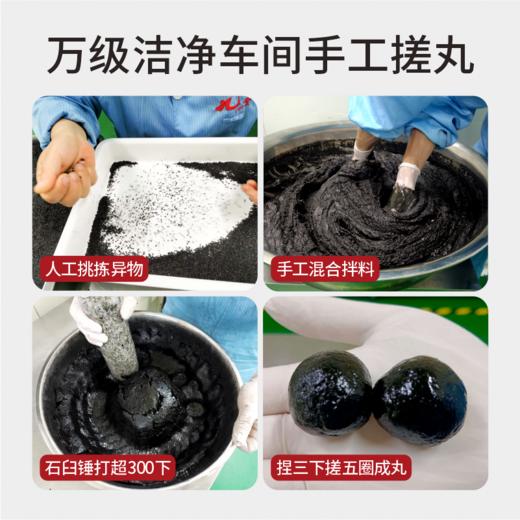 万级洁净车间手工搓丸

人工挑拣异物

手工混合拌料

石臼锤打超300下

捏三下搓五圈成丸