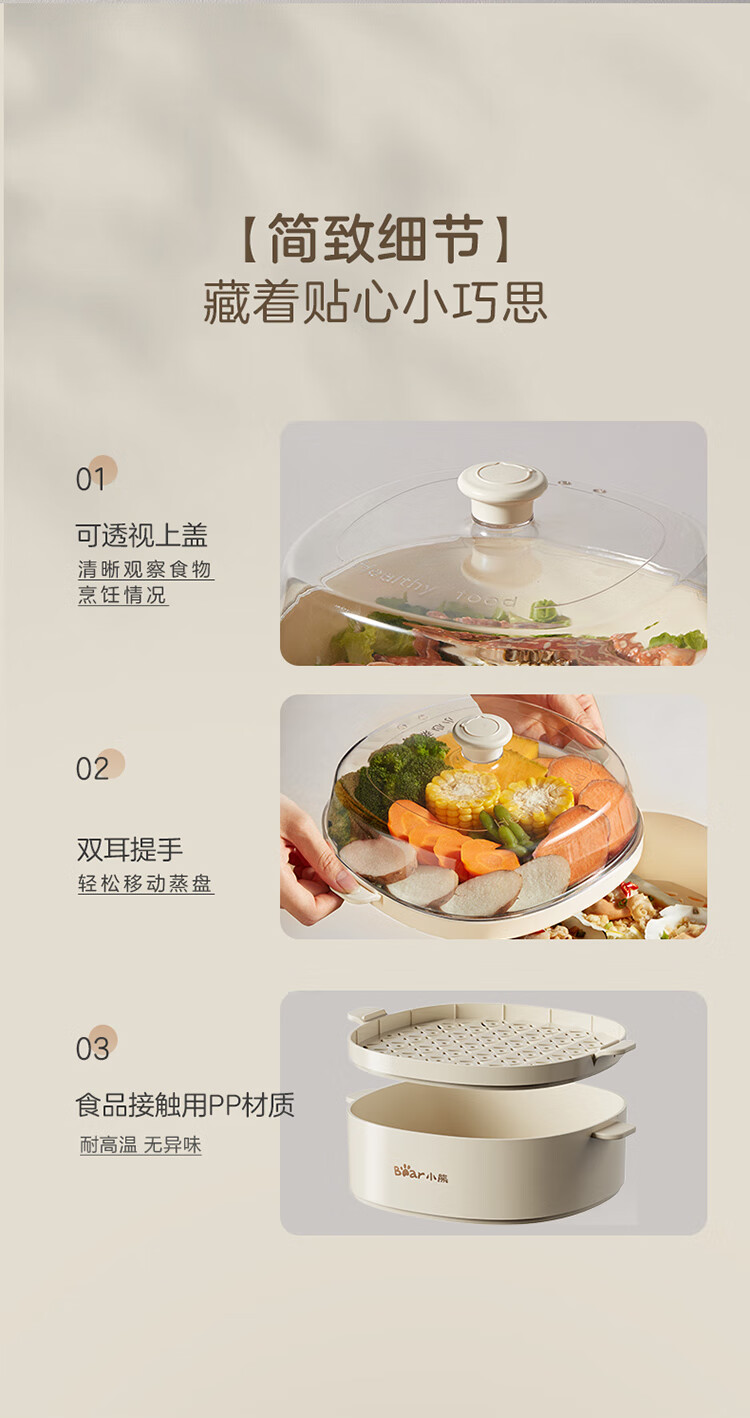 【简致细节】
藏着贴心小巧思

01
可透视上盖
清晰观察食物
烹饪情况

healthy food

02
双耳提手
轻松移动蒸盘

03
食品接触用PP材质
耐高温 无异味

Bear小熊