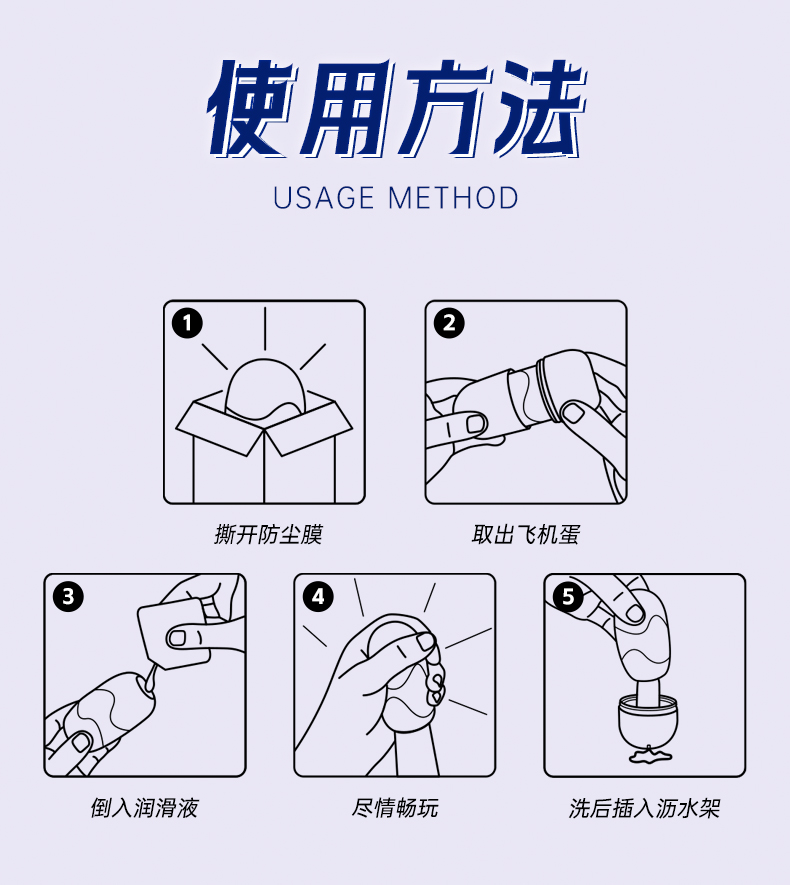 使用方法
USAGE METHOD

1
撕开防尘膜

2
取出飞机蛋

3
倒入润滑液

4
尽情畅玩

5
洗后插入沥水架